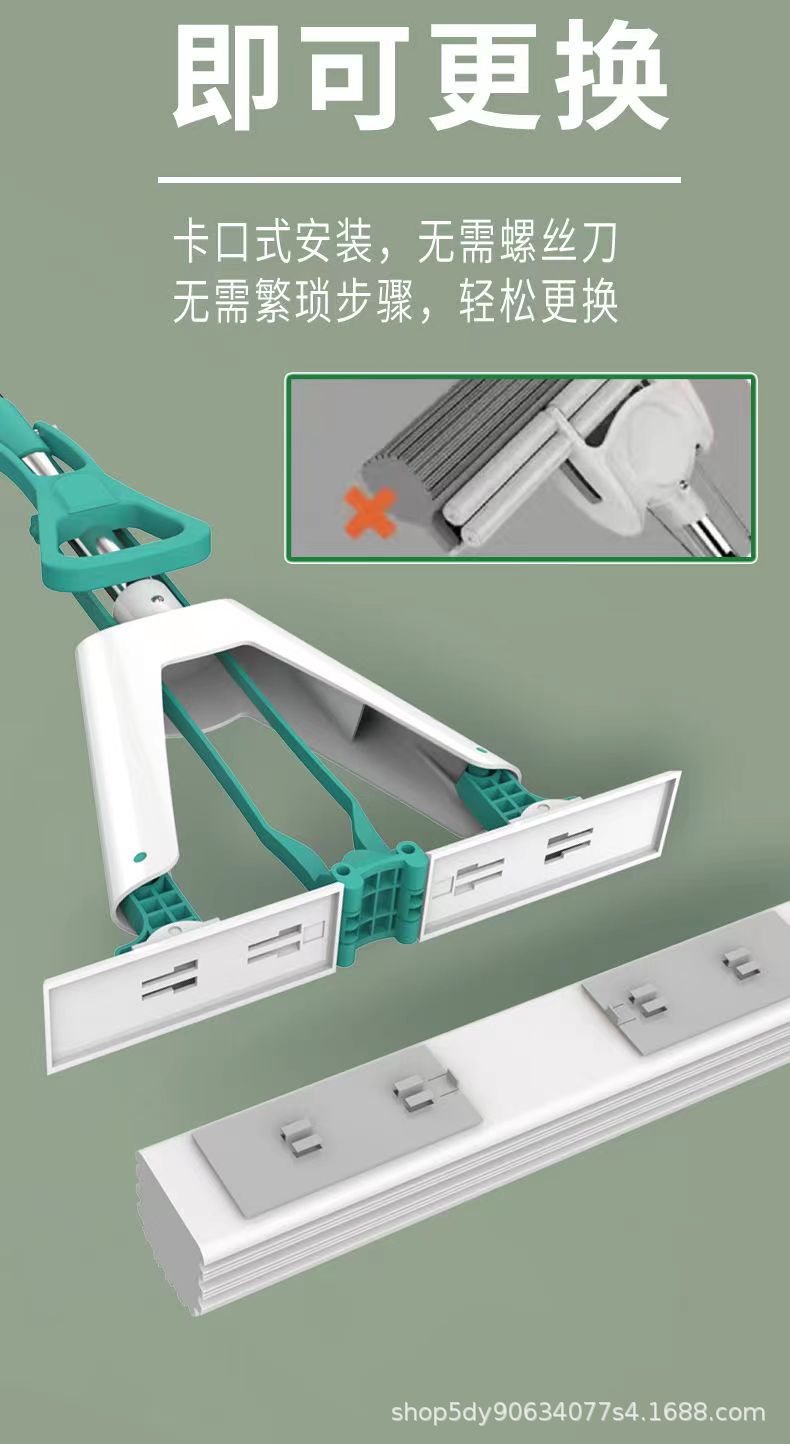 即可更换

卡口式安装，无需螺丝刀
无需繁琐步骤，轻松更换

shop5dy90634077s4.1688.com