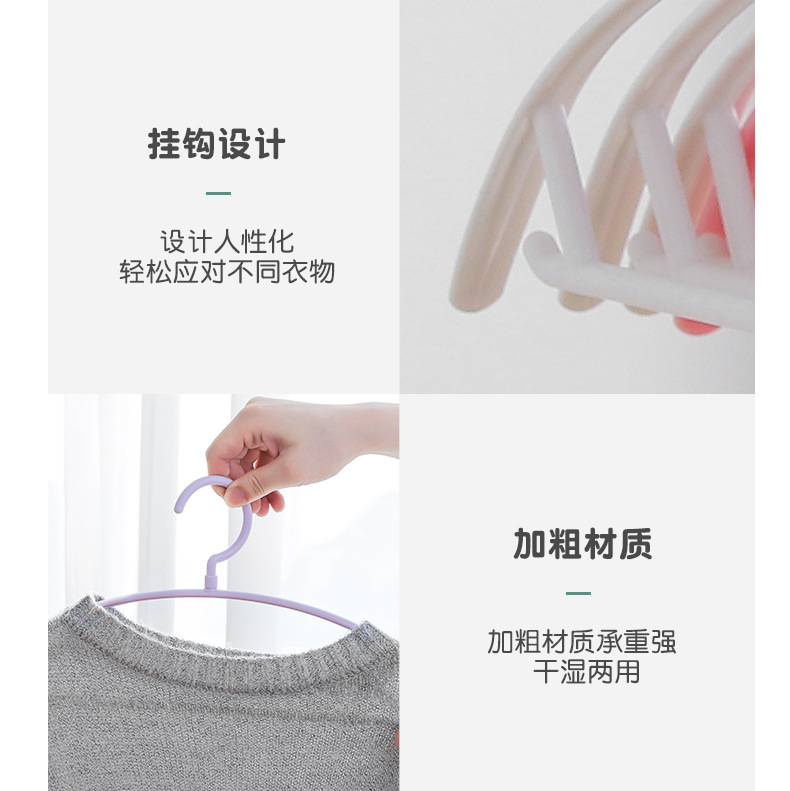 挂钩设计

设计人性化
轻松应对不同衣物

加粗材质

加粗材质承重强
干湿两用