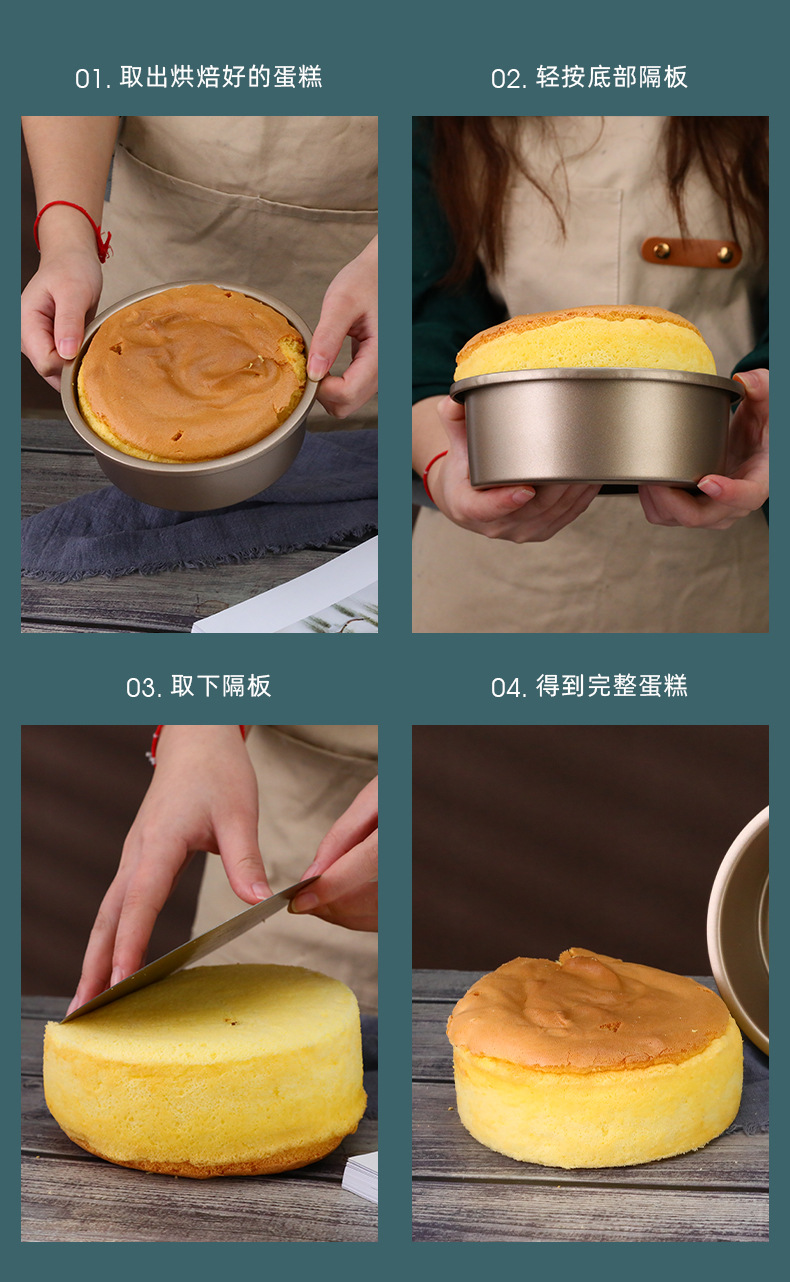 01. 取出烘焙好的蛋糕

02. 轻按底部隔板

03. 取下隔板

04. 得到完整蛋糕