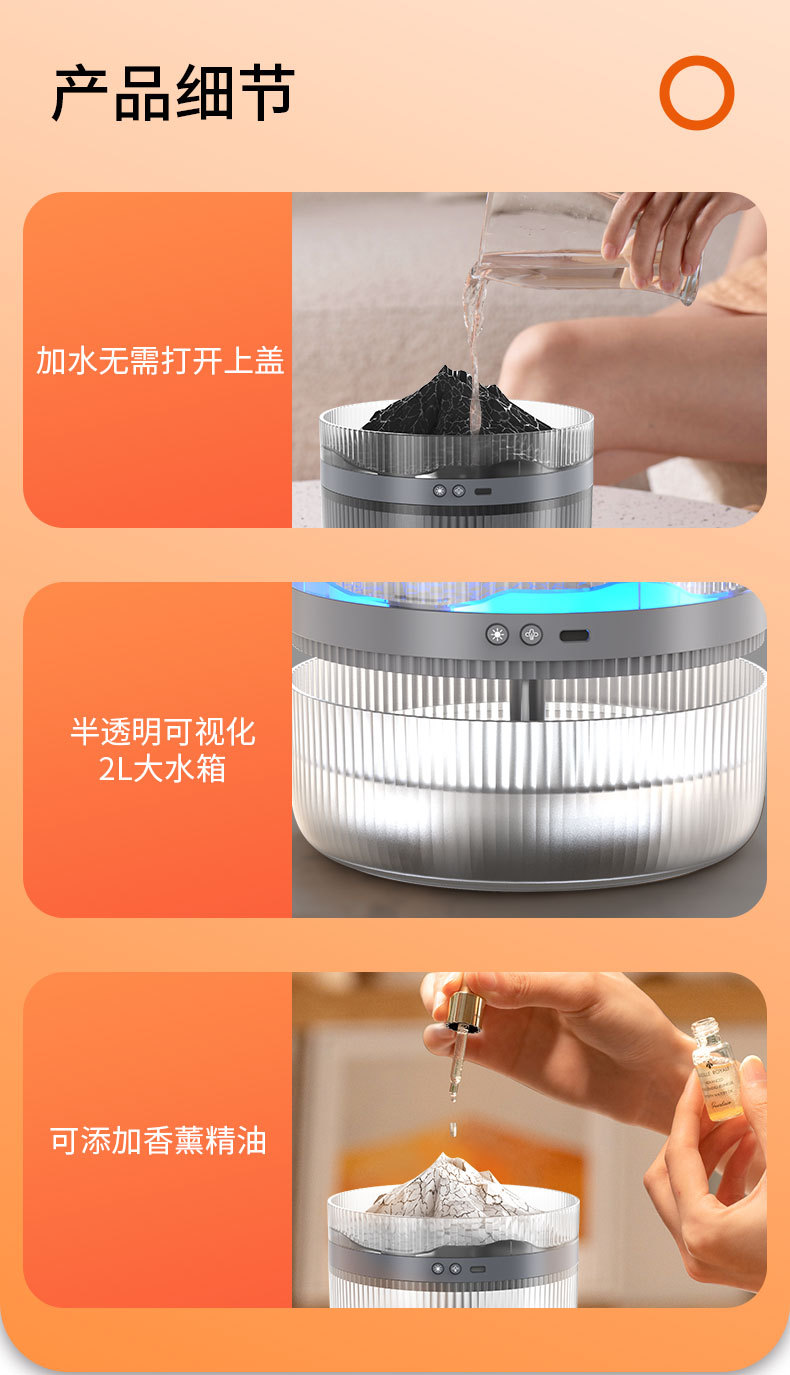 产品细节

加水无需打开上盖

半透明可视化
2L大水箱

可添加香薰精油