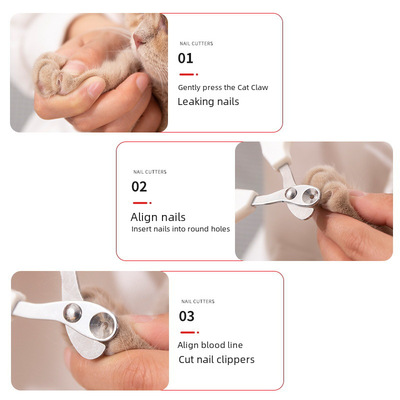 NAIL CUTTERS

01

Gently press the Cat Claw

Leaking nails

NAIL CUTTERS

02

Align nails

Insert nails into round holes

NAIL CUTTERS

03

Align blood line

Cut nail clippers