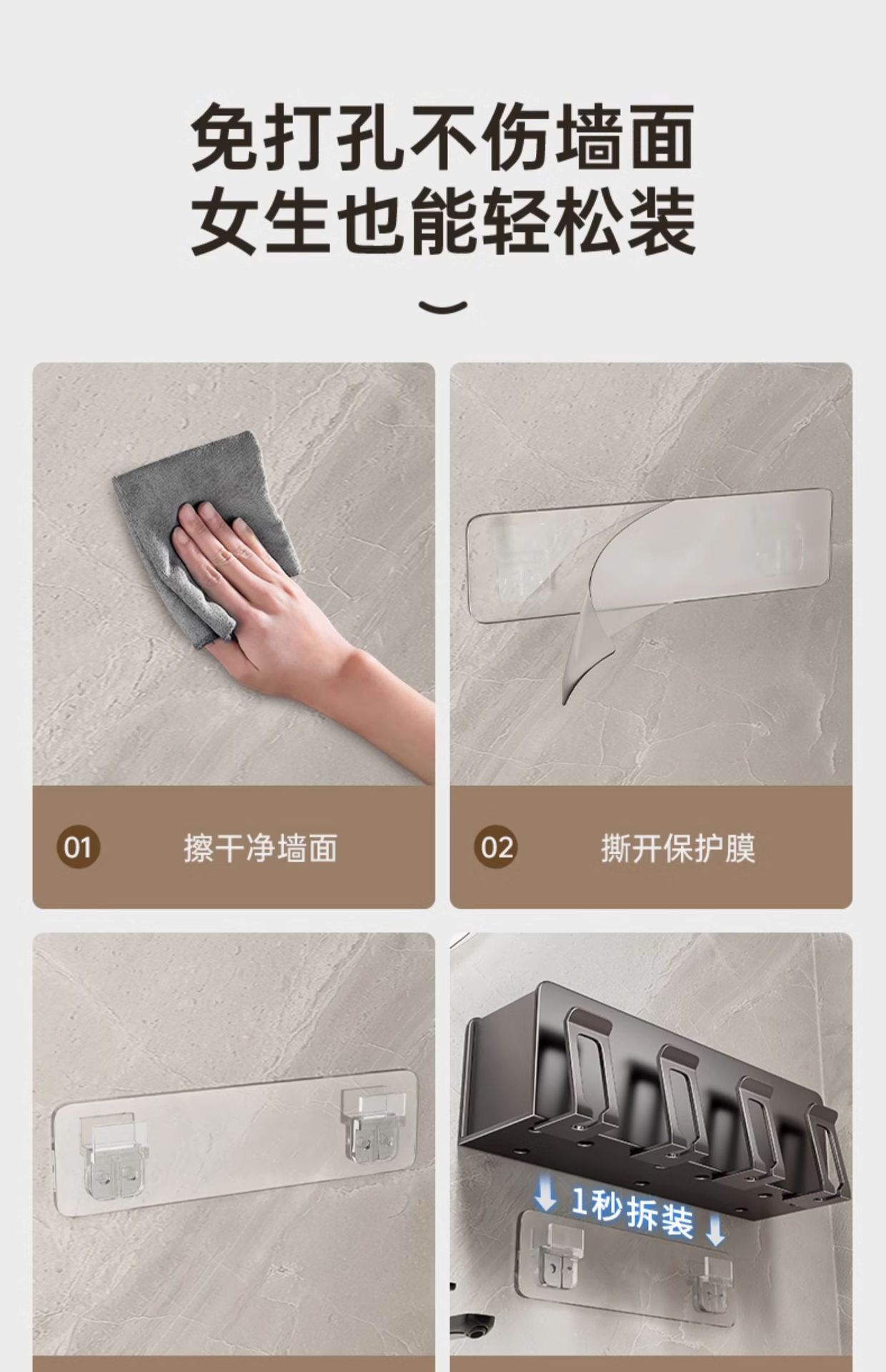 免打孔不伤墙面
女生也能轻松装

01 擦干净墙面

02 撕开保护膜

1秒拆装