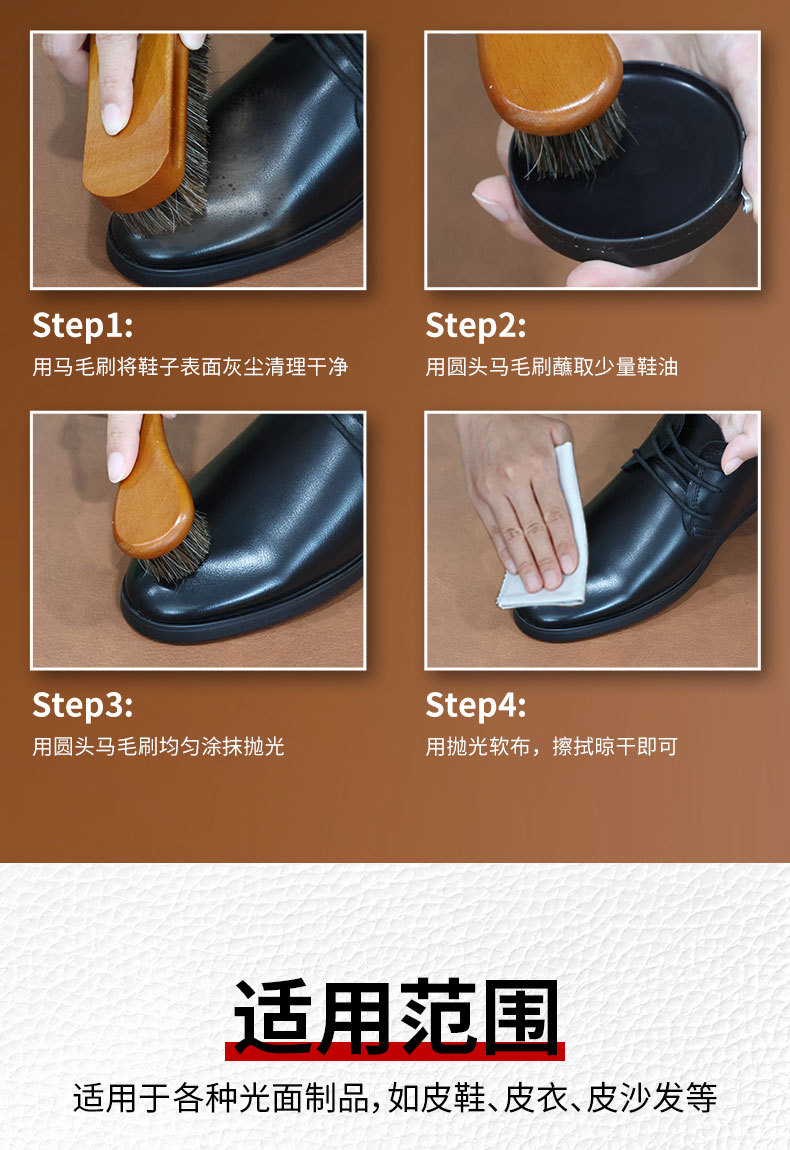 Step1:
用马毛刷将鞋子表面灰尘清理干净

Step2:
用圆头马毛刷蘸取少量鞋油

Step3:
用圆头马毛刷均匀涂抹抛光

Step4:
用抛光软布，擦拭晾干即可

适用范围

适用于各种光面制品,如皮鞋、皮衣、皮沙发等