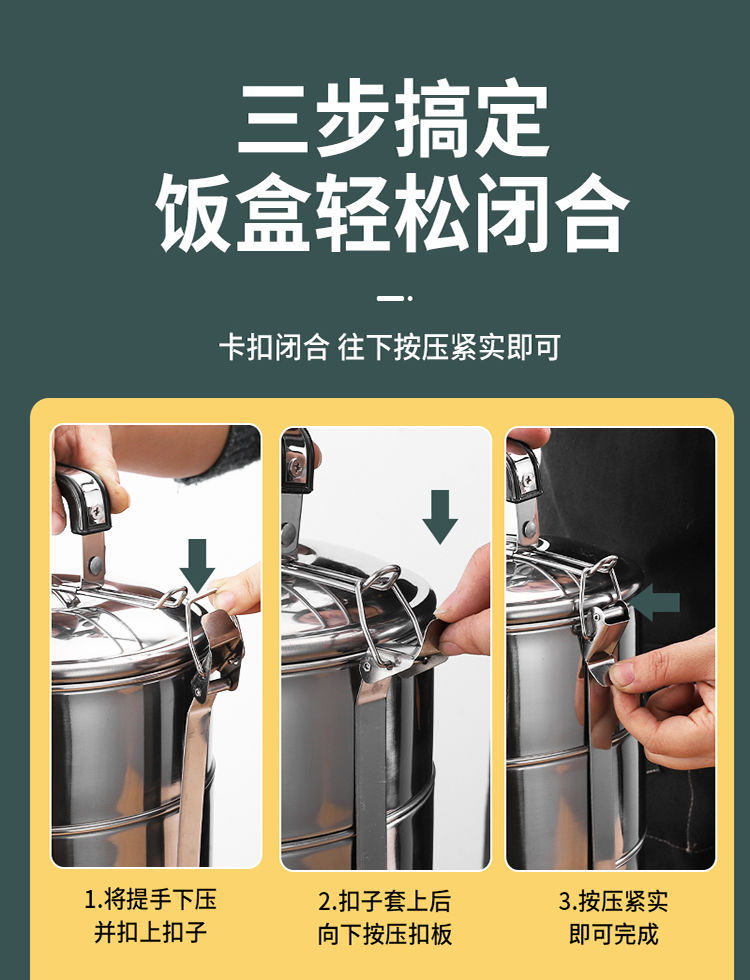 三步搞定
饭盒轻松闭合

卡扣闭合 往下按压紧实即可

1.将提手下压并扣上扣子

2.扣子套上后向下按压扣板

3.按压紧实即可完成