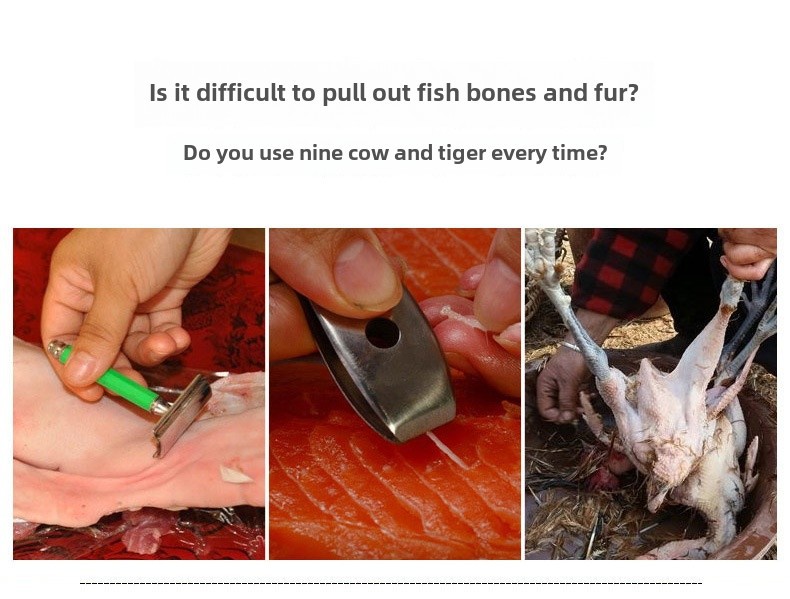 Is it difficult to pull out fish bones and fur?

Do you use nine cow and tiger every time?