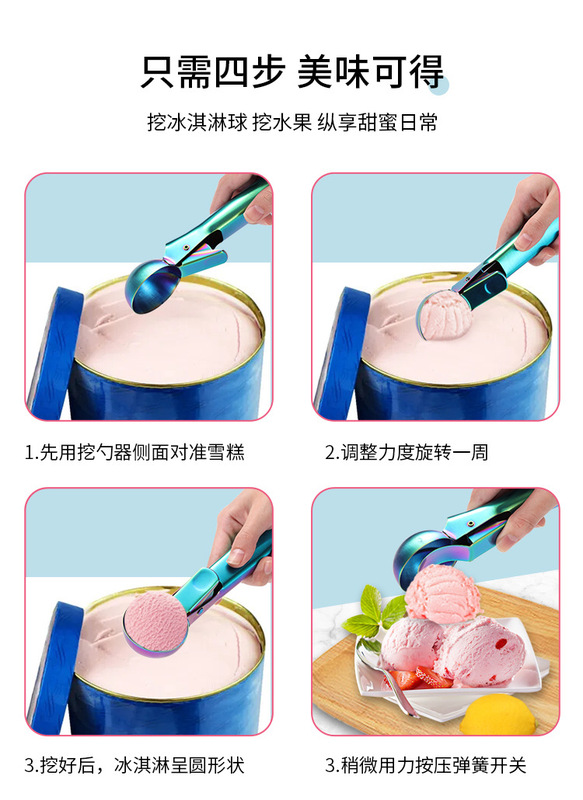 只需四步 美味可得

挖冰淇淋球 挖水果 纵享甜蜜日常

1.先用挖勺器侧面对准雪糕

2.调整力度旋转一周

3.挖好后，冰淇淋呈圆形状

3.稍微用力按压弹簧开关