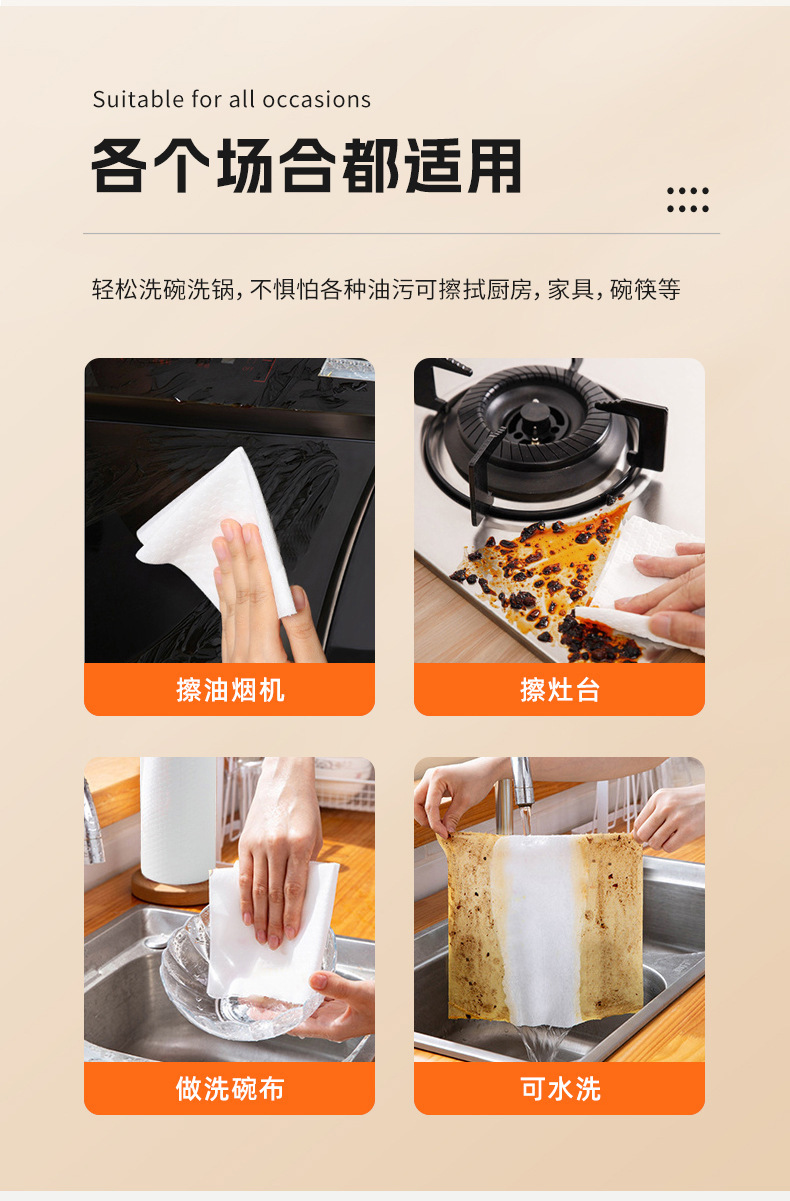 Suitable for all occasions

各个场合都适用

轻松洗碗洗锅，不惧怕各种油污可擦拭厨房，家具，碗筷等

擦油烟机

擦灶台

做洗碗布

可水洗