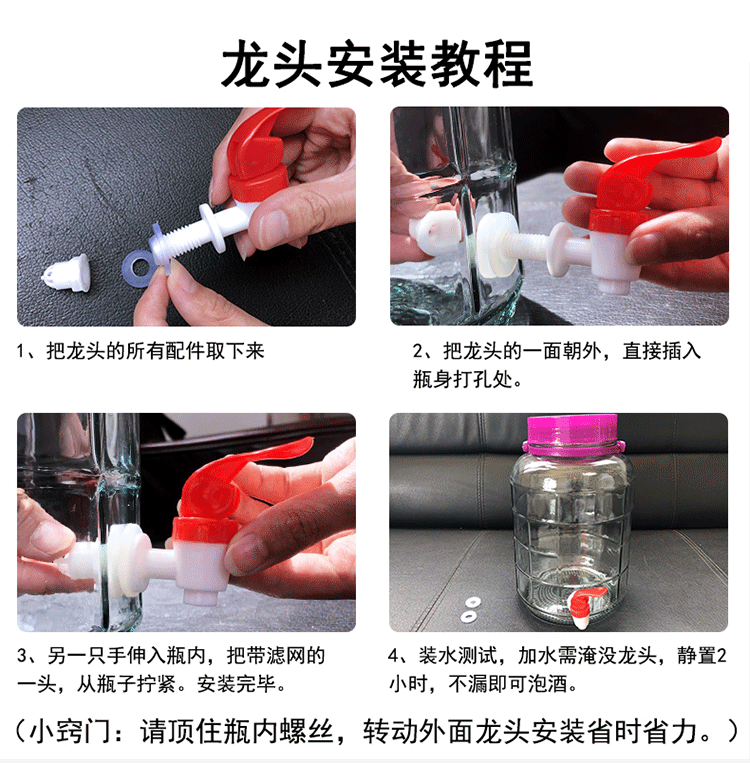 龙头安装教程

1、把龙头的所有配件取下来

2、把龙头的一面朝外，直接插入瓶身打孔处。

3、另一只手伸入瓶内，把带滤网的一头，从瓶子拧紧。安装完毕。

4、装水测试，加水需淹没龙头，静置2小时，不漏即可泡酒。

（小窍门：请顶住瓶内螺丝，转动外面龙头安装省时省力。）