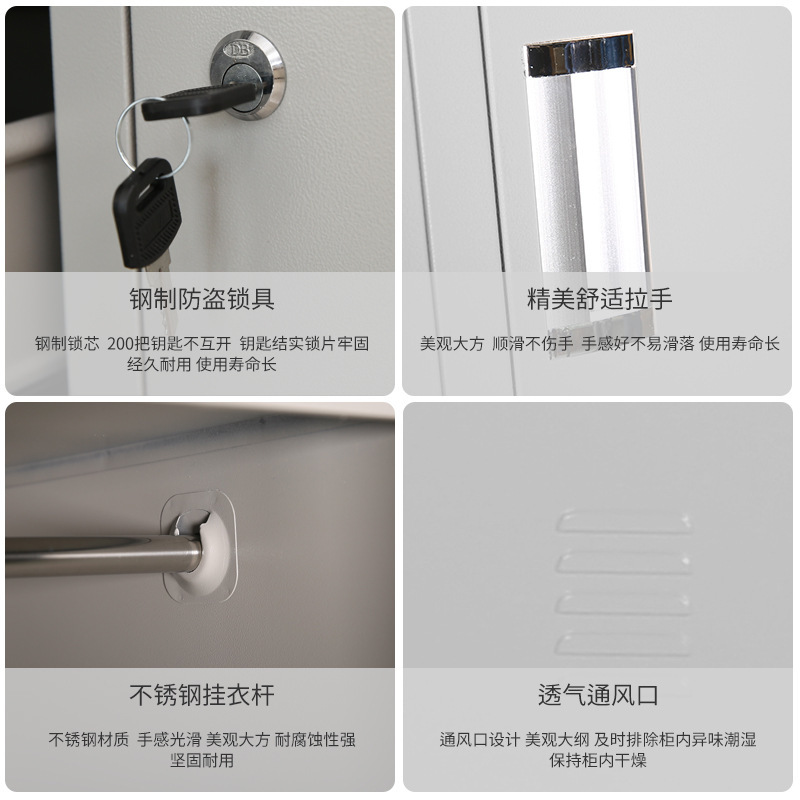 DB

钢制防盗锁具

钢制锁芯 200把钥匙不互开 钥匙结实锁片牢固 经久耐用 使用寿命长

精美舒适拉手

美观大方 顺滑不伤手 手感好不易滑落 使用寿命长

不锈钢挂衣杆

不锈钢材质 手感光滑 美观大方 耐腐蚀性强 坚固耐用

透气通风口

通风口设计 美观大纲 及时排除柜内异味潮湿 保持柜内干燥