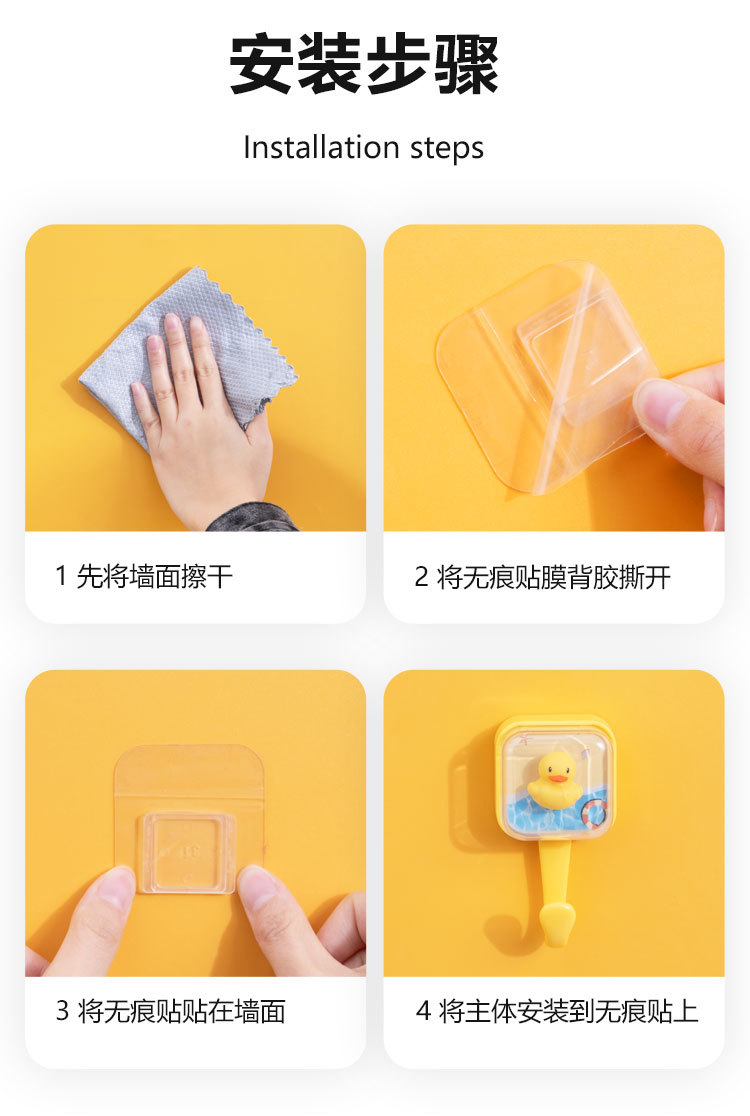 安装步骤

Installation steps

1 先将墙面擦干

2 将无痕贴膜背胶撕开

3 将无痕贴贴在墙面

4 将主体安装到无痕贴上