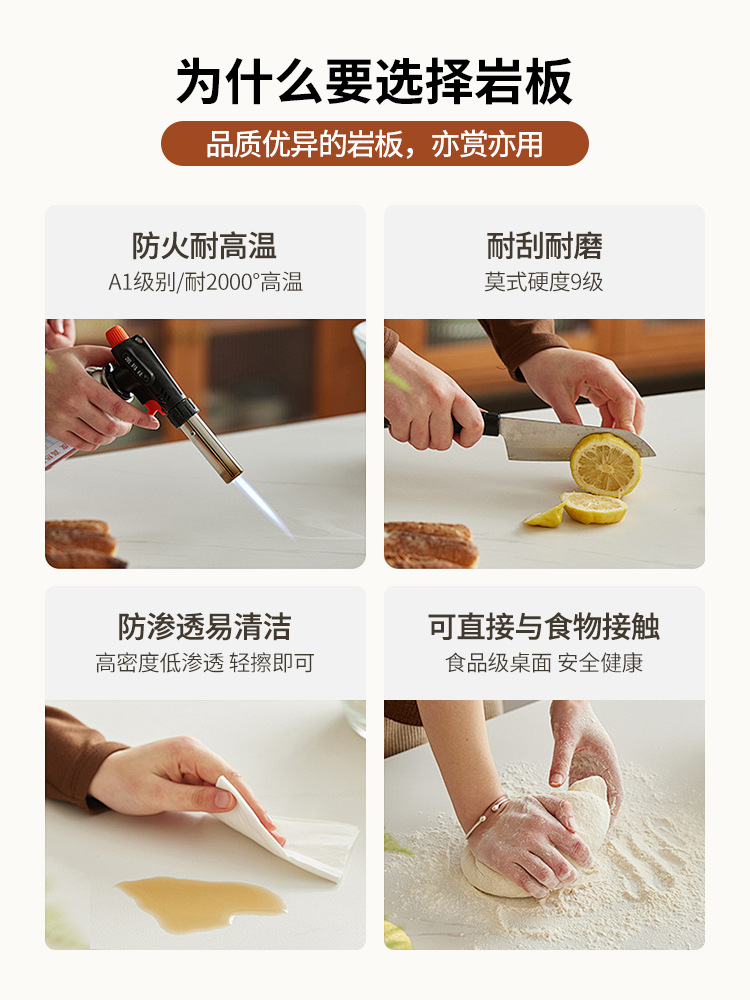 为什么要选择岩板

品质优异的岩板，亦赏亦用

防火耐高温
A1级别/耐2000°高温

耐刮耐磨
莫式硬度9级

防渗透易清洁
高密度低渗透 轻擦即可

可直接与食物接触
食品级桌面 安全健康