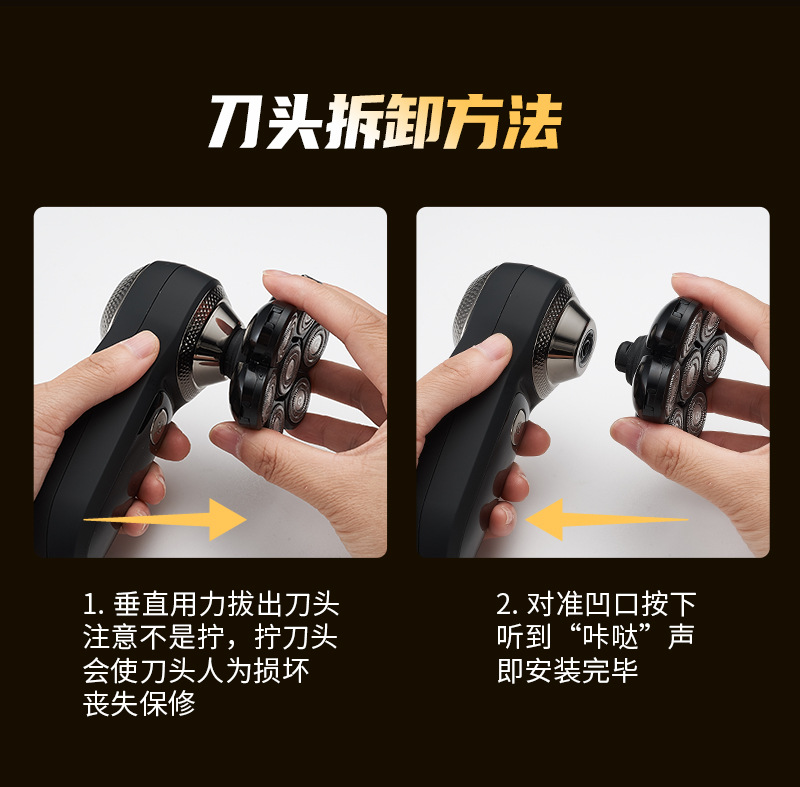 刀头拆卸方法

1. 垂直用力拔出刀头
注意不是拧，拧刀头
会使刀头人为损坏
丧失保修

2. 对准凹口按下
听到“咔哒”声
即安装完毕