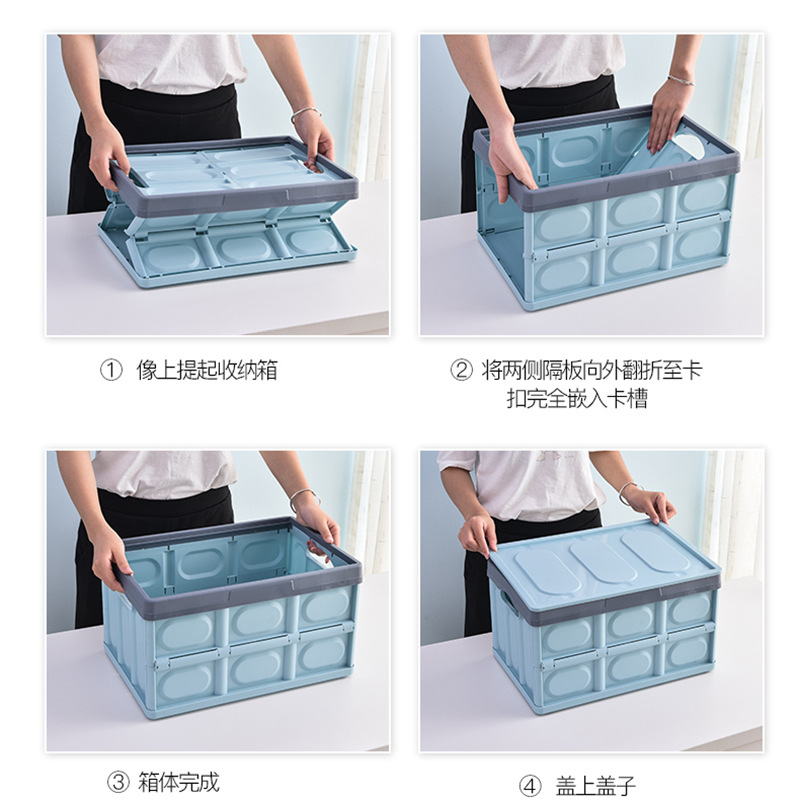 ① 像上提起收纳箱

② 将两侧隔板向外翻折至卡扣完全嵌入卡槽

③ 箱体完成

④ 盖上盖子