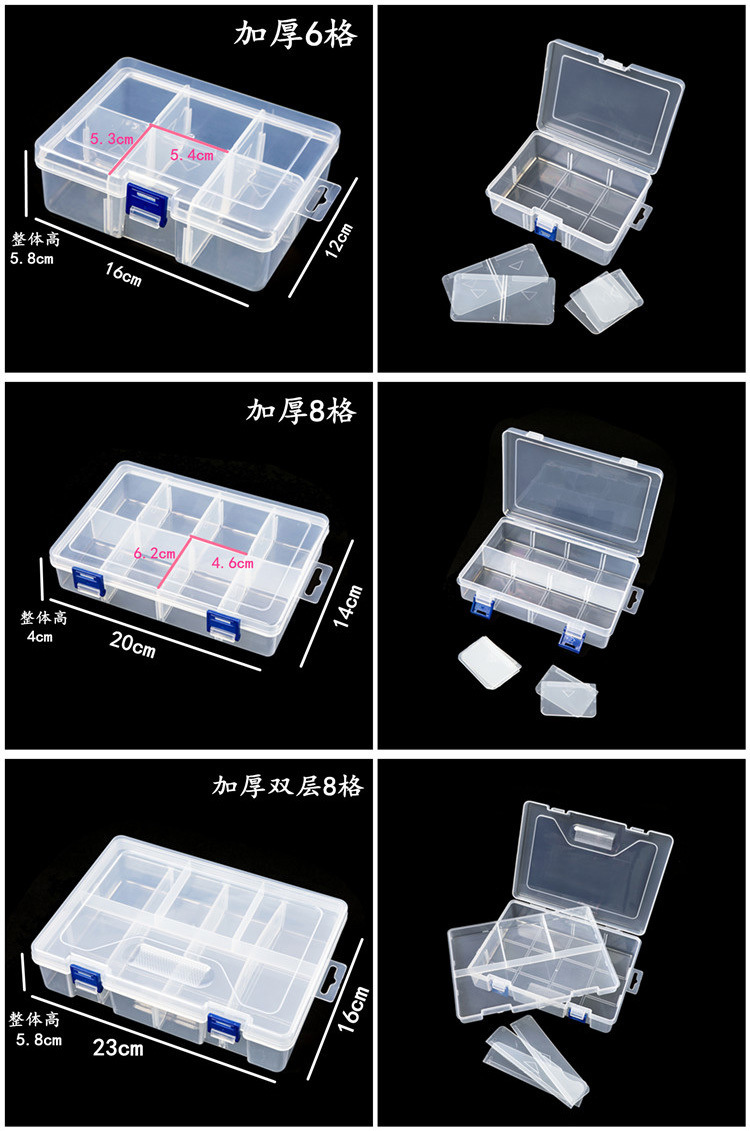 加厚6格

5.3cm
5.4cm
整体高
5.8cm
16cm
12cm

加厚8格

6.2cm
4.6cm
整体高
4cm
20cm
14cm

加厚双层8格

整体高
5.8cm
23cm
16cm