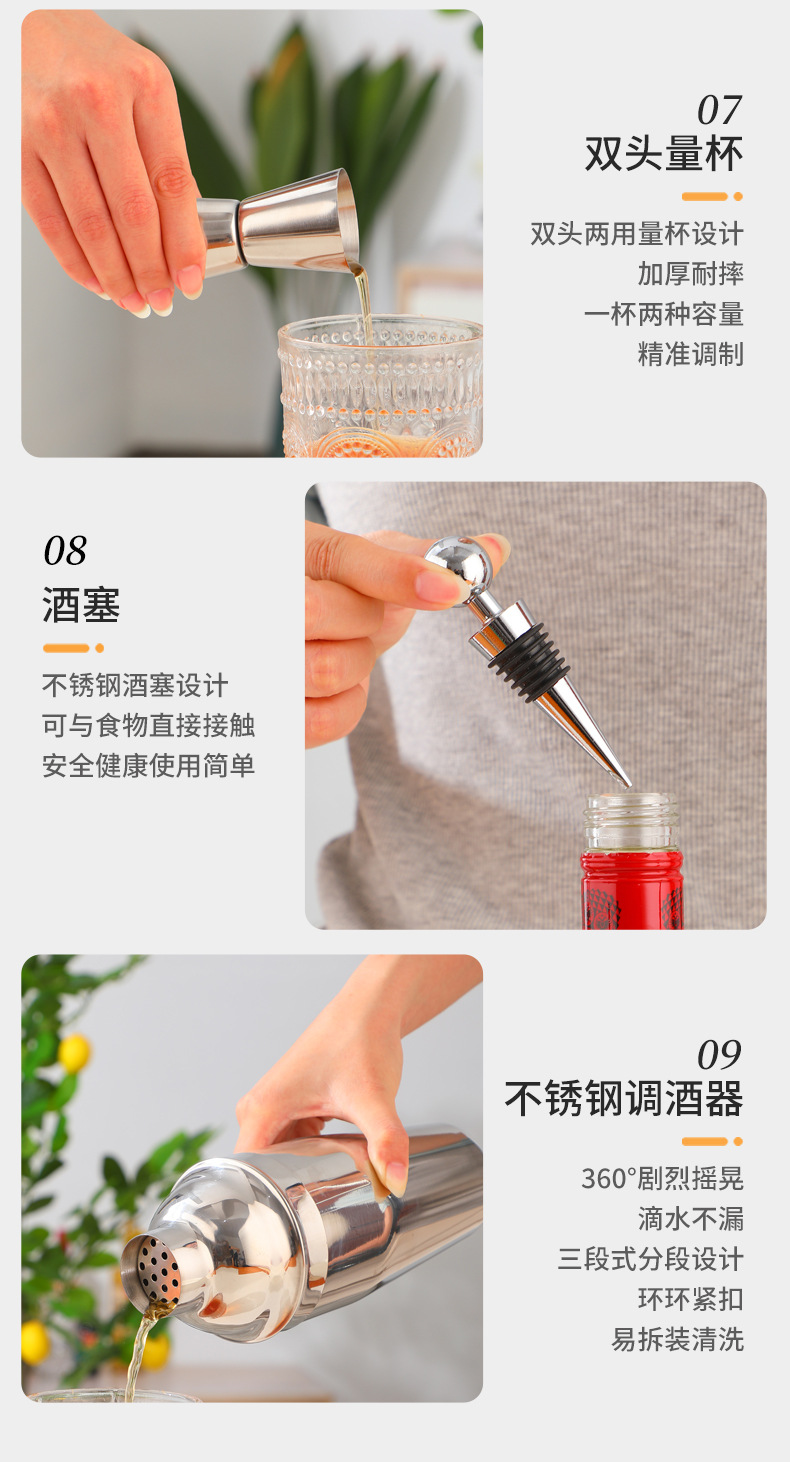 07
双头量杯

双头两用量杯设计
加厚耐摔
一杯两种容量
精准调制

08
酒塞

不锈钢酒塞设计
可与食物直接接触
安全健康使用简单

09
不锈钢调酒器

360°剧烈摇晃
滴水不漏
三段式分段设计
环环紧扣
易拆装清洗