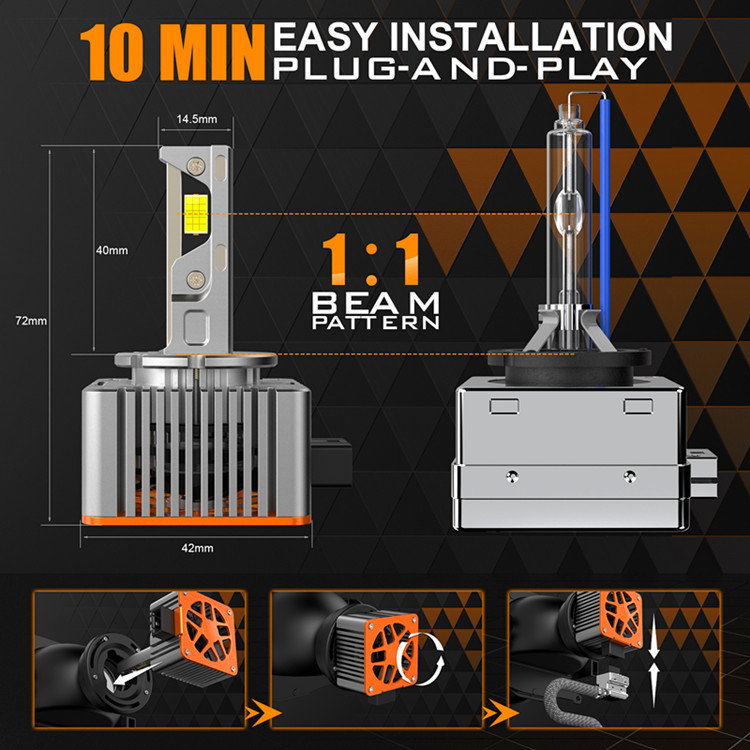 10 MIN EASY INSTALLATION
PLUG-AND-PLAY

14.5mm

40mm

72mm

42mm

1:1
BEAM
PATTERN