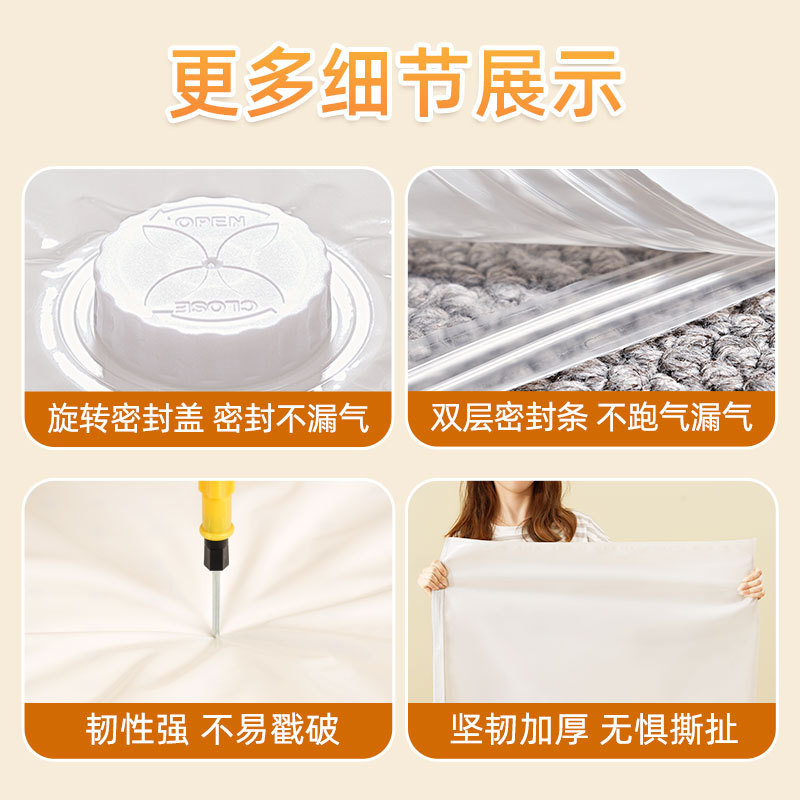 更多细节展示

OPEN
CLOSE

旋转密封盖 密封不漏气

双层密封条 不跑气漏气

韧性强 不易戳破

坚韧加厚 无惧撕扯