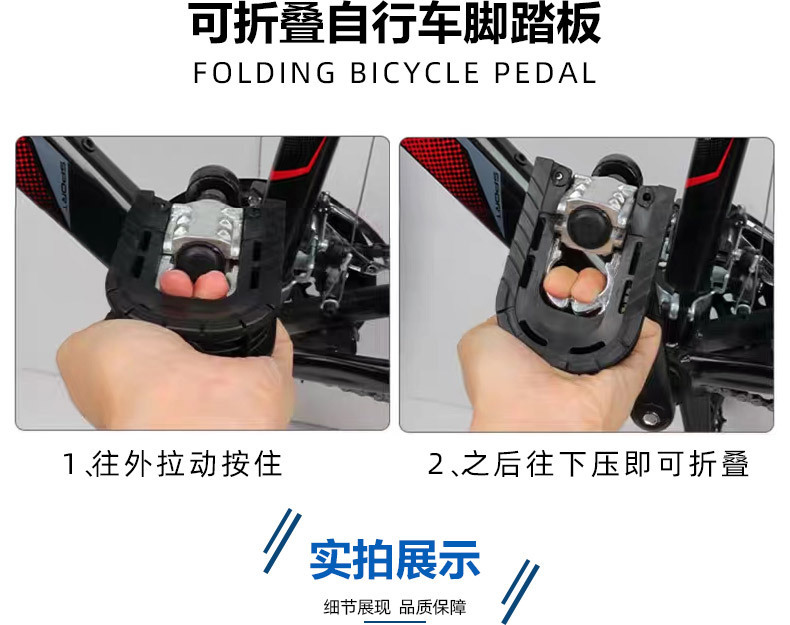 可折叠自行车脚踏板
FOLDING BICYCLE PEDAL

SPORT

SPORT

1、往外拉动按住

2、之后往下压即可折叠

实拍展示

细节展现 品质保障