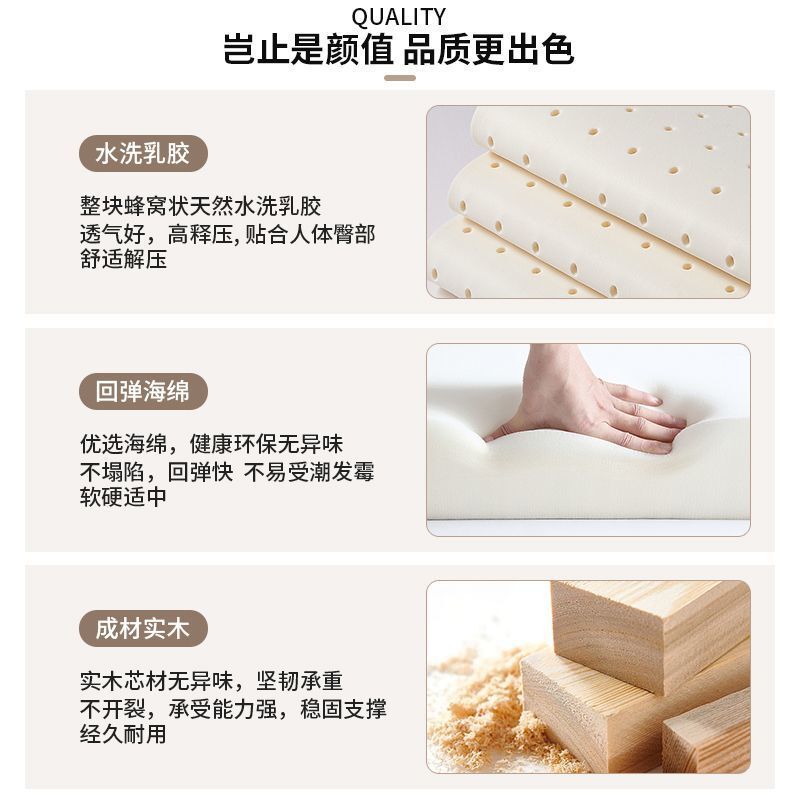 QUALITY
岂止是颜值 品质更出色

水洗乳胶

整块蜂窝状天然水洗乳胶
透气好，高释压，贴合人体臀部
舒适解压

回弹海绵

优选海绵，健康环保无异味
不塌陷，回弹快 不易受潮发霉
软硬适中

成材实木

实木芯材无异味，坚韧承重
不开裂，承受能力强，稳固支撑
经久耐用