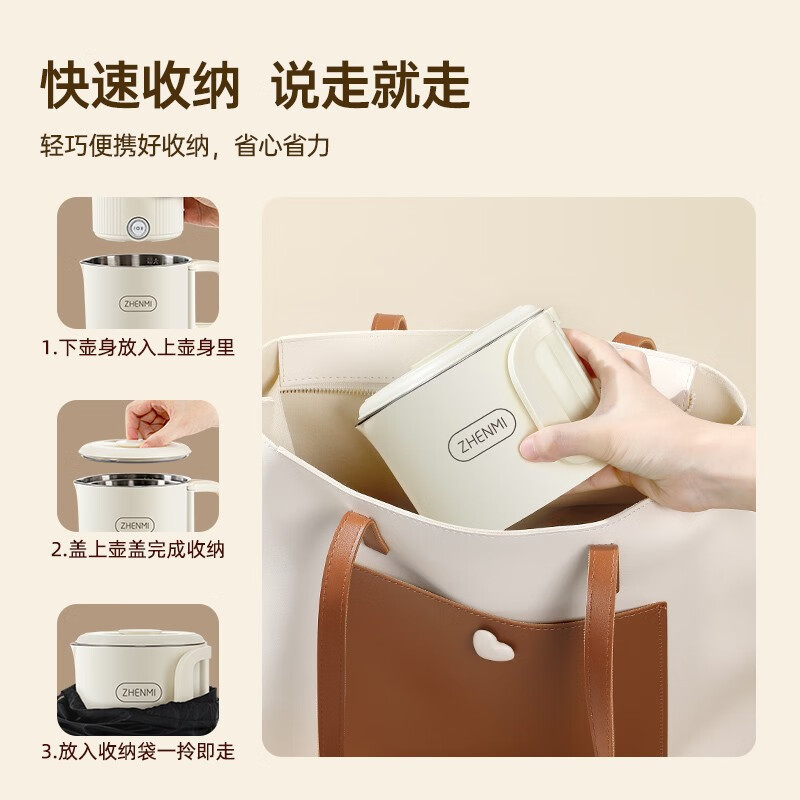 快速收纳 说走就走

轻巧便携好收纳，省心省力

ZHENMI

1.下壶身放入上壶身里

ZHENMI

2.盖上壶盖完成收纳

ZHENMI

3.放入收纳袋一拎即走

ZHENMI