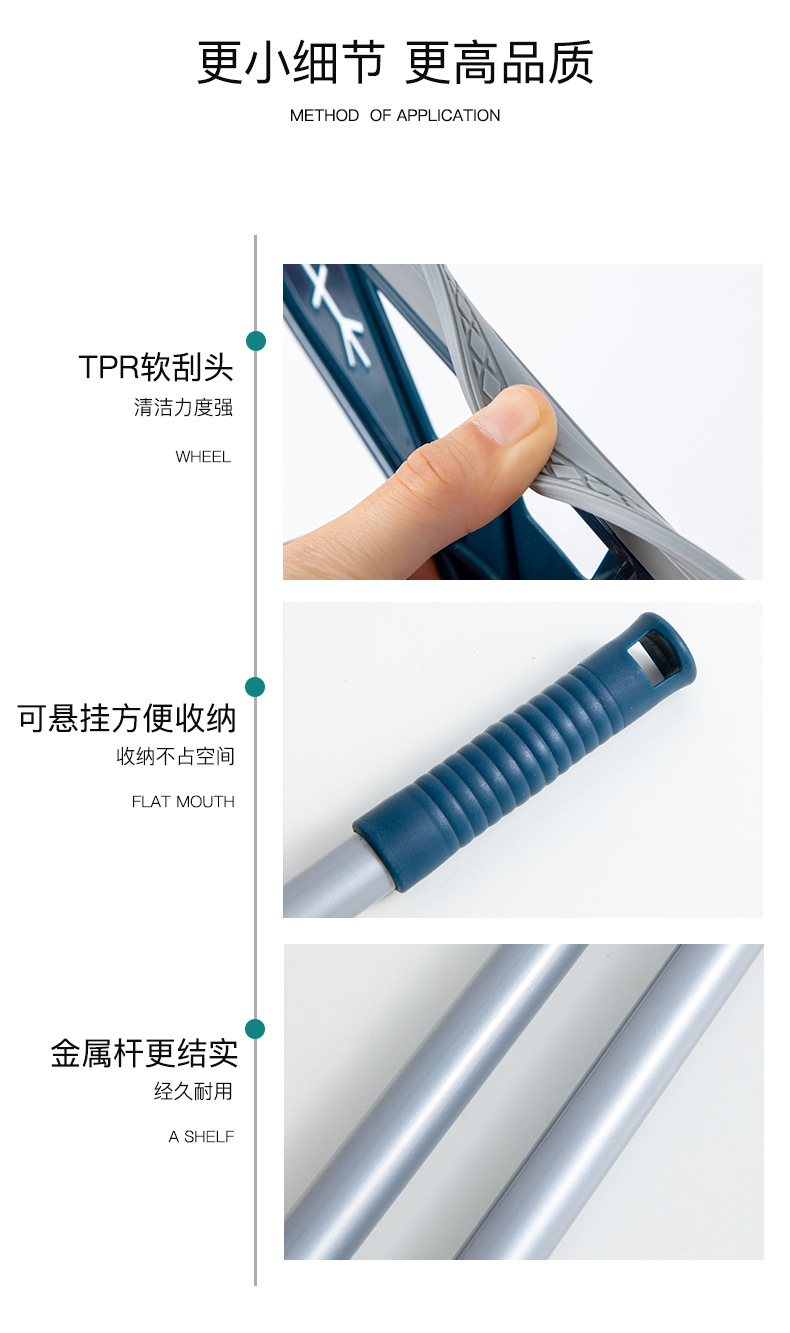 更小细节 更高品质

METHOD OF APPLICATION

TPR软刮头

清洁力度强

WHEEL

可悬挂方便收纳

收纳不占空间

FLAT MOUTH

金属杆更结实

经久耐用

A SHELF