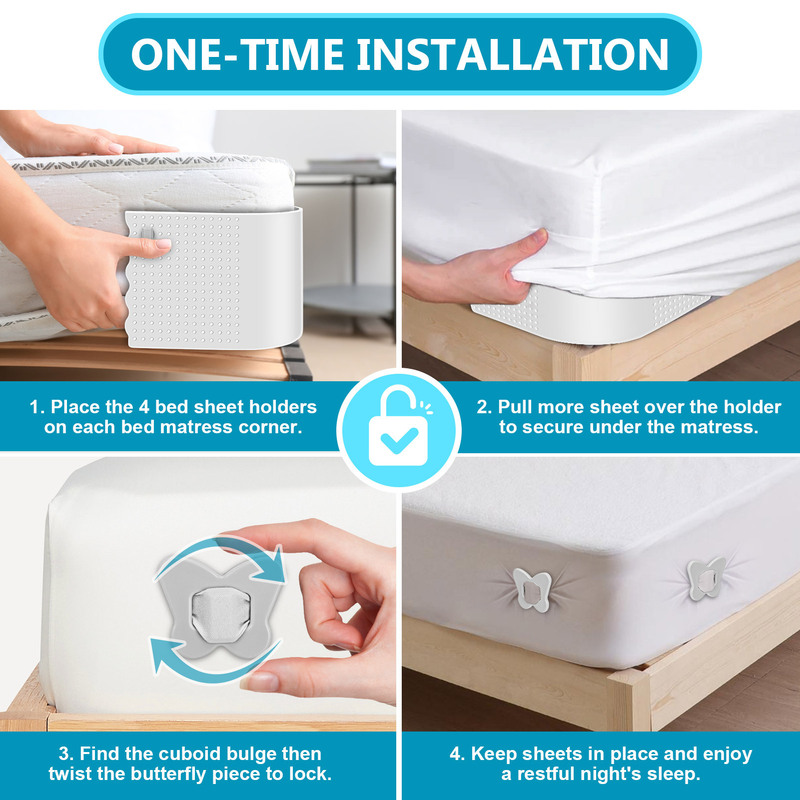 ONE-TIME INSTALLATION

1. Place the 4 bed sheet holders on each bed matress corner.

2. Pull more sheet over the holder to secure under the matress.

3. Find the cuboid bulge then twist the butterfly piece to lock.

4. Keep sheets in place and enjoy a restful night's sleep.