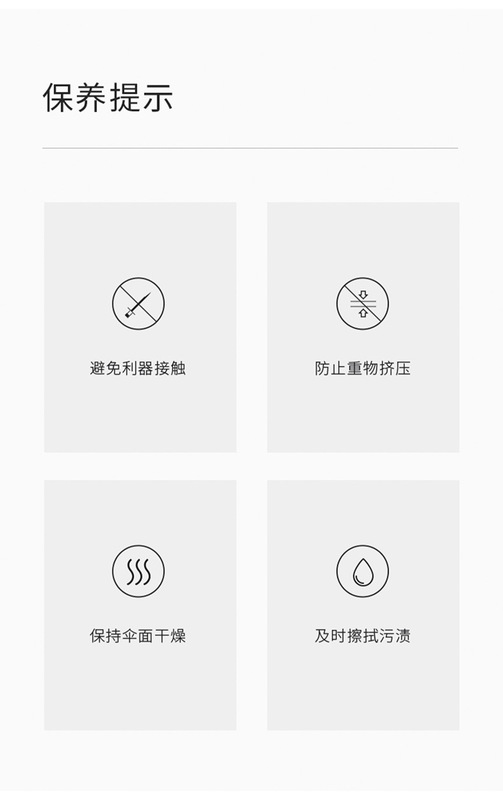 保养提示

避免利器接触

防止重物挤压

保持伞面干燥

及时擦拭污渍