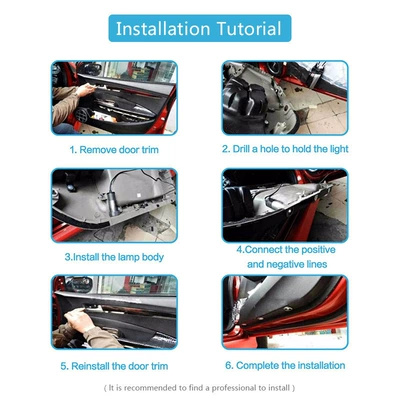 Installation Tutorial

1. Remove door trim

2. Drill a hole to hold the light

3.Install the lamp body

4.Connect the positive and negative lines

5. Reinstall the door trim

6. Complete the installation

( It is recommended to find a professional to install )