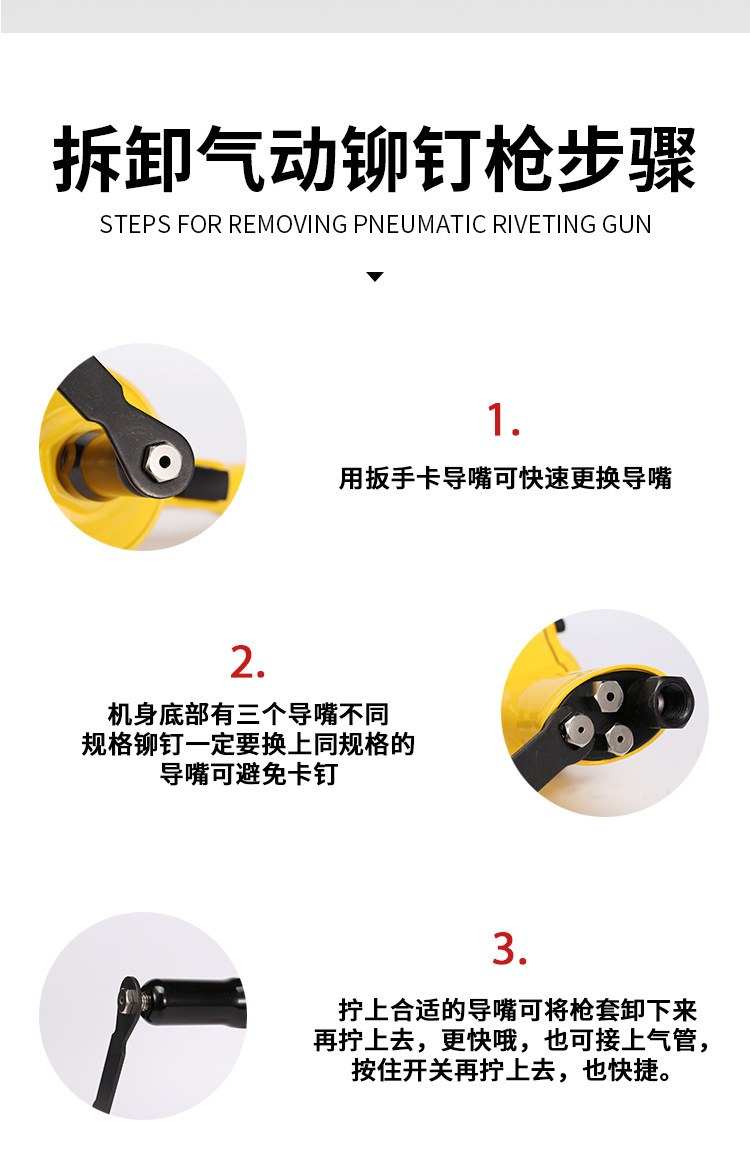 拆卸气动铆钉枪步骤

STEPS FOR REMOVING PNEUMATIC RIVETING GUN

1.

用扳手卡导嘴可快速更换导嘴

2.

机身底部有三个导嘴不同规格铆钉一定要换上同规格的导嘴可避免卡钉

3.

拧上合适的导嘴可将枪套卸下来再拧上去，更快哦，也可接上气管，按住开关再拧上去，也快捷。