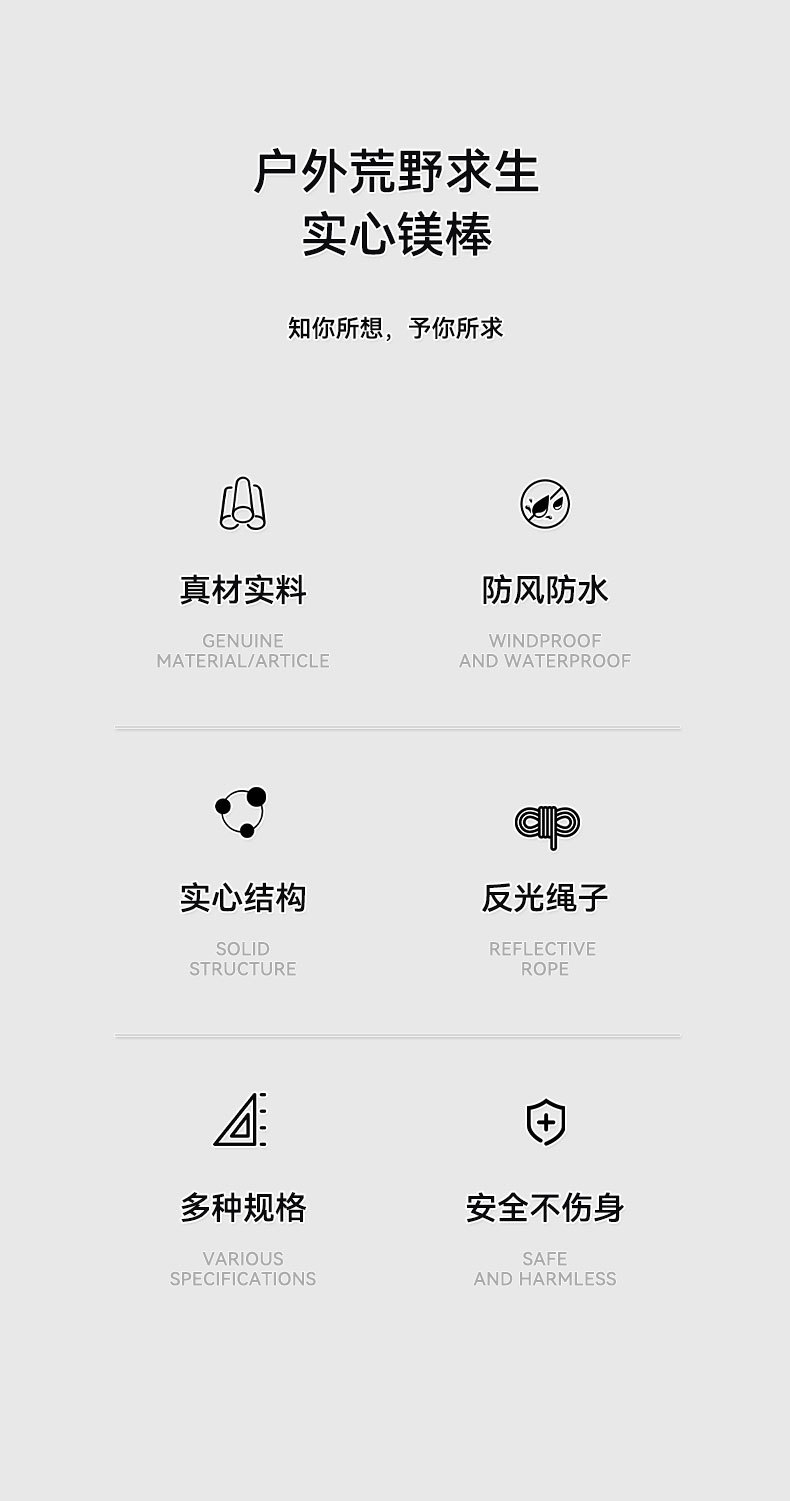 户外荒野求生
实心镁棒

知你所想，予你所求

真材实料

GENUINE
MATERIAL/ARTICLE

防风防水

WINDPROOF
AND WATERPROOF

实心结构

SOLID
STRUCTURE

反光绳子

REFLECTIVE
ROPE

多种规格

VARIOUS
SPECIFICATIONS

安全不伤身

SAFE
AND HARMLESS