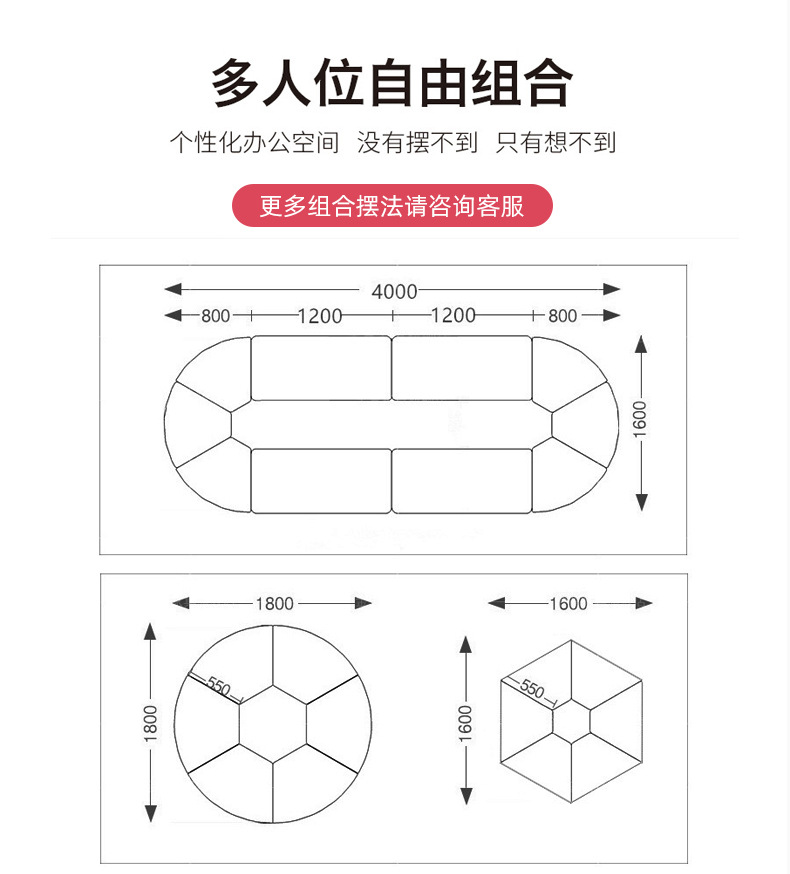 多人位自由组合

个性化办公空间 没有摆不到 只有想不到

更多组合摆法请咨询客服

4000

800 1200 1200 800

1600

1800

1800

550

1600

1600

550