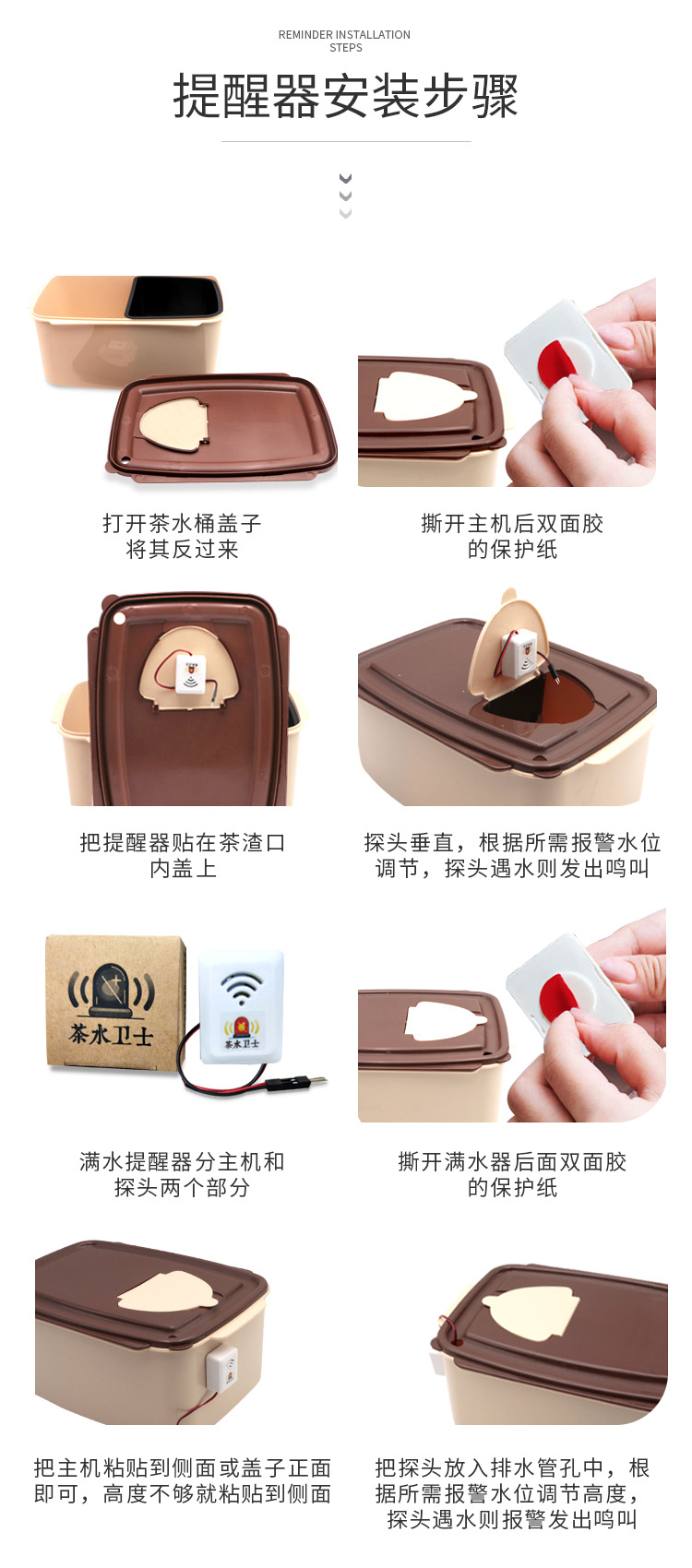 REMINDER INSTALLATION STEPS

提醒器安装步骤

打开茶水桶盖子
将其反过来

撕开主机后双面胶
的保护纸

把提醒器贴在茶渣口
内盖上

探头垂直，根据所需报警水位
调节，探头遇水则发出鸣叫

茶水卫士

茶水卫士

满水提醒器分主机和
探头两个部分

撕开满水器后面双面胶
的保护纸

把主机粘贴到侧面或盖子正面
即可，高度不够就粘贴到侧面

把探头放入排水管孔中，根
据所需报警水位调节高度，
探头遇水则报警发出鸣叫