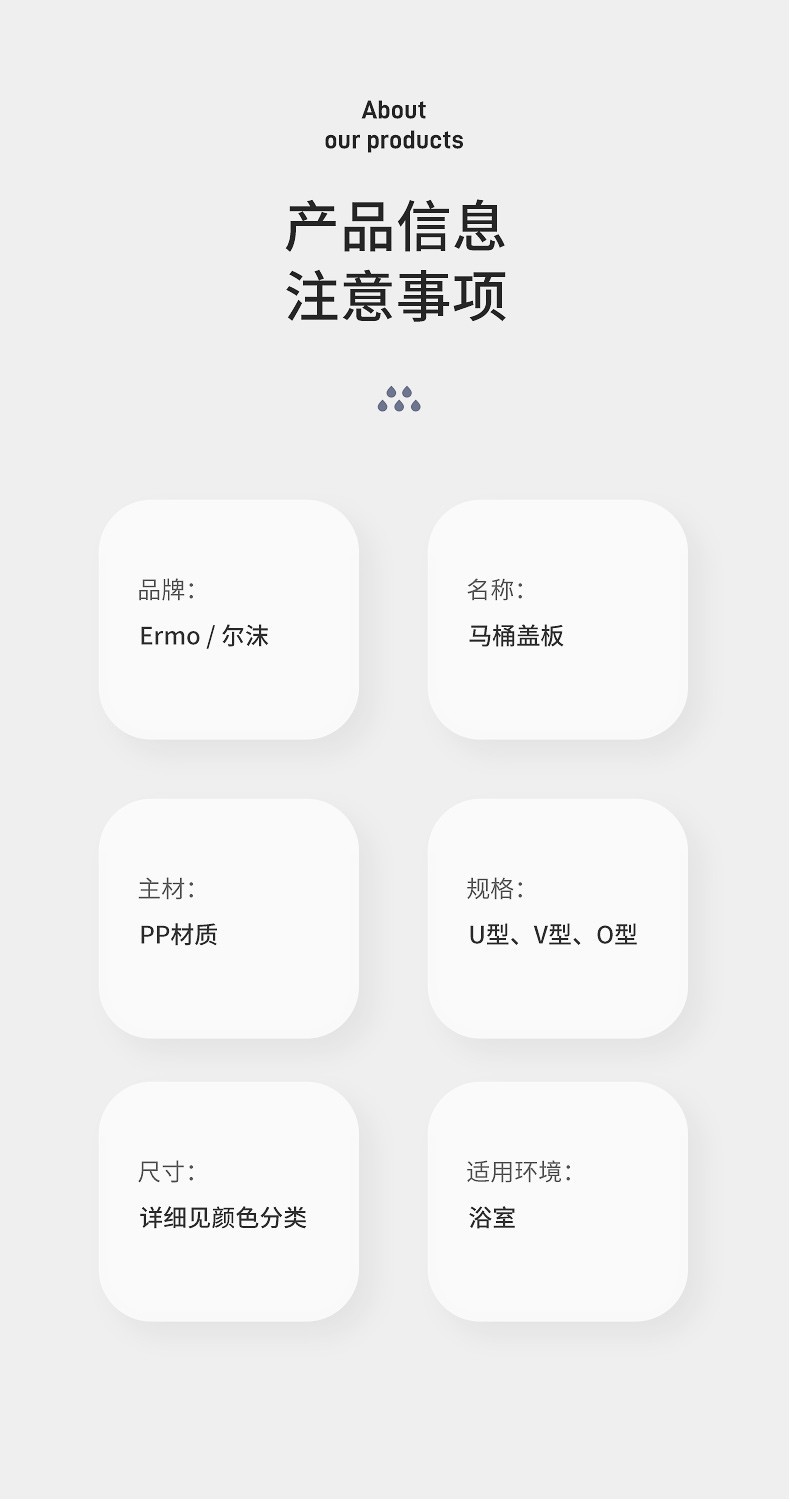 About
our products

产品信息
注意事项

品牌:
Ermo / 尔沫

名称:
马桶盖板

主材:
PP材质

规格:
U型、V型、O型

尺寸:
详细见颜色分类

适用环境:
浴室