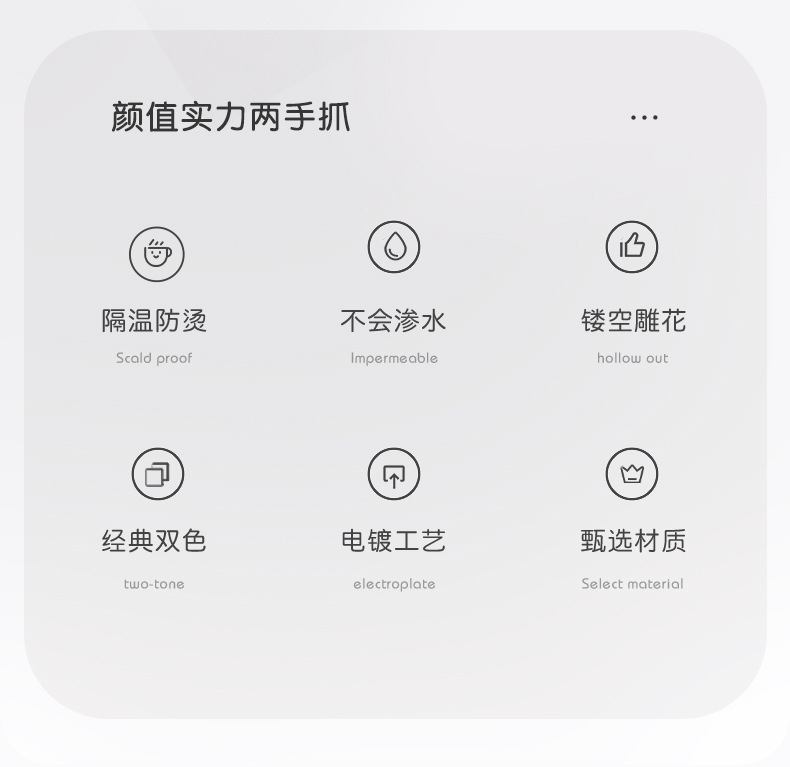 颜值实力两手抓

...

隔温防烫
Scald proof

不会渗水
Impermeable

镂空雕花
hollow out

经典双色
two-tone

电镀工艺
electroplate

甄选材质
Select material