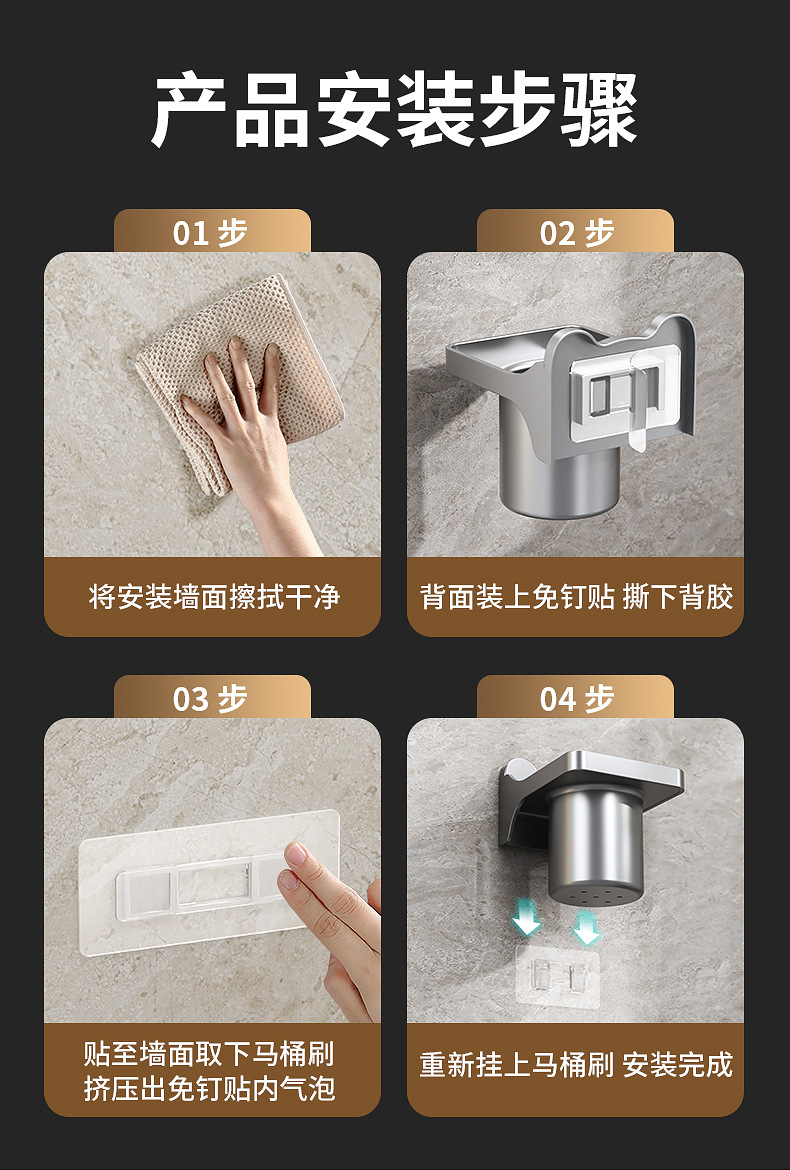 产品安装步骤

01 步

将安装墙面擦拭干净

02 步

背面装上免钉贴 撕下背胶

03 步

贴至墙面取下马桶刷
挤压出免钉贴内气泡

04 步

重新挂上马桶刷 安装完成