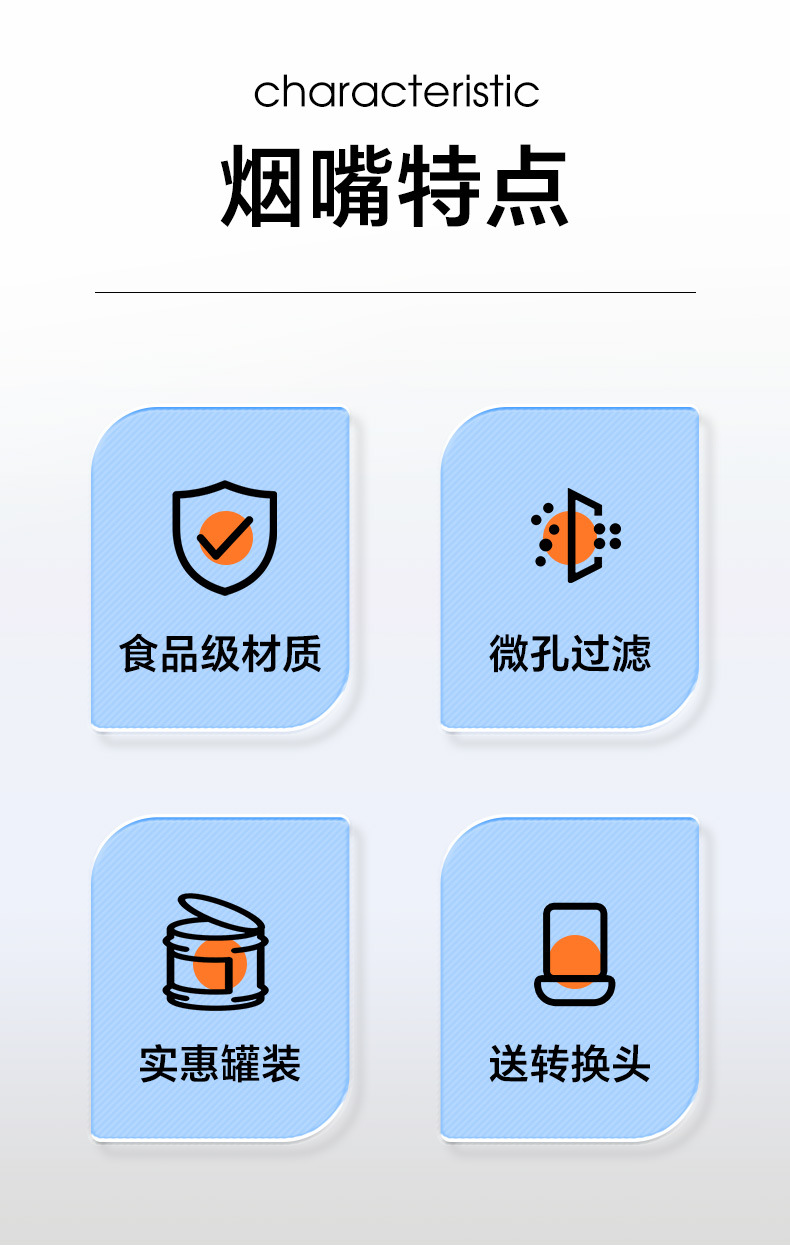 characteristic

烟嘴特点

食品级材质

微孔过滤

实惠罐装

送转换头