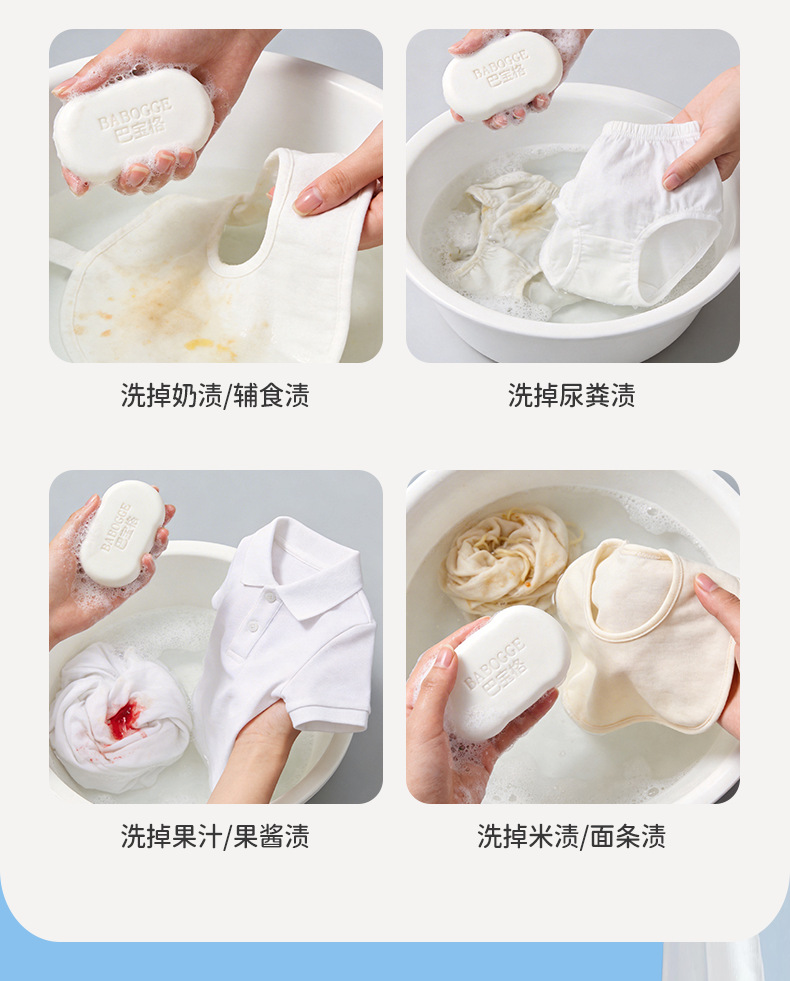 BABOGGE
巴宝格

洗掉奶渍/辅食渍

BABOGGE
巴宝格

洗掉尿粪渍

BABOGGE
巴宝格

洗掉果汁/果酱渍

BABOGGE
巴宝格

洗掉米渍/面条渍