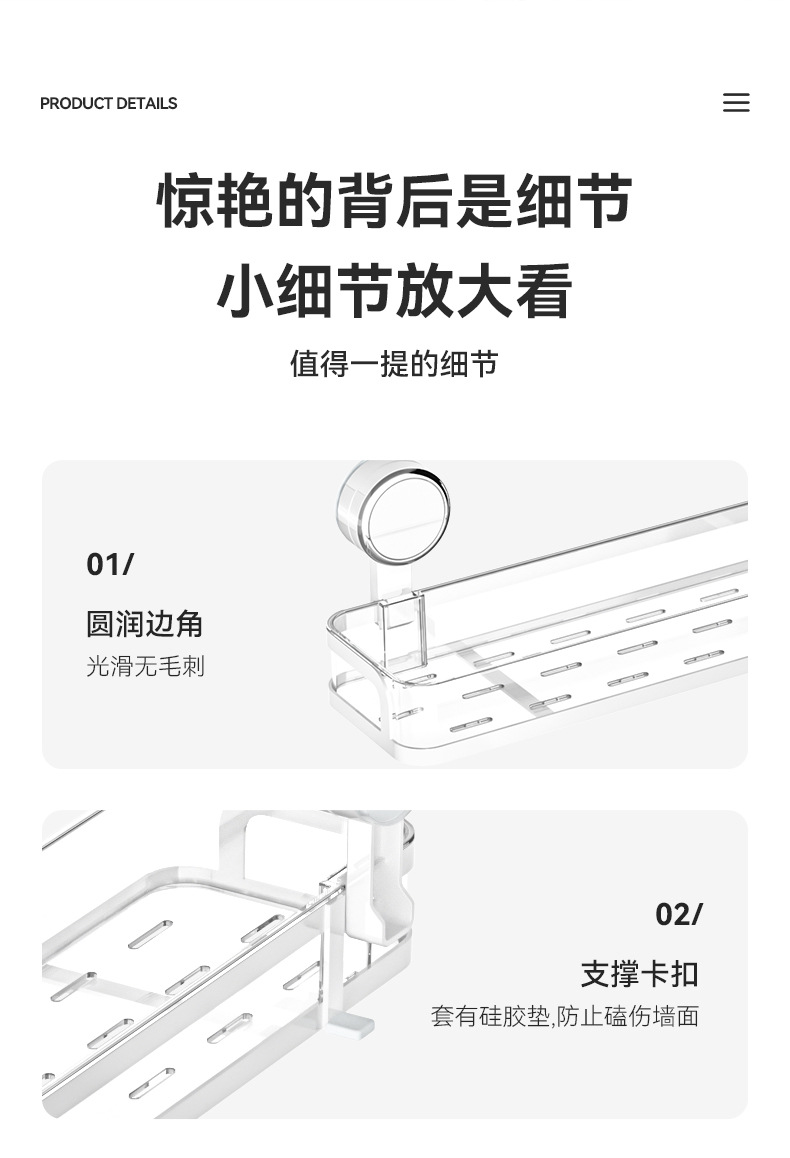 PRODUCT DETAILS

惊艳的背后是细节
小细节放大看

值得一提的细节

01/

圆润边角

光滑无毛刺

02/

支撑卡扣

套有硅胶垫,防止磕伤墙面