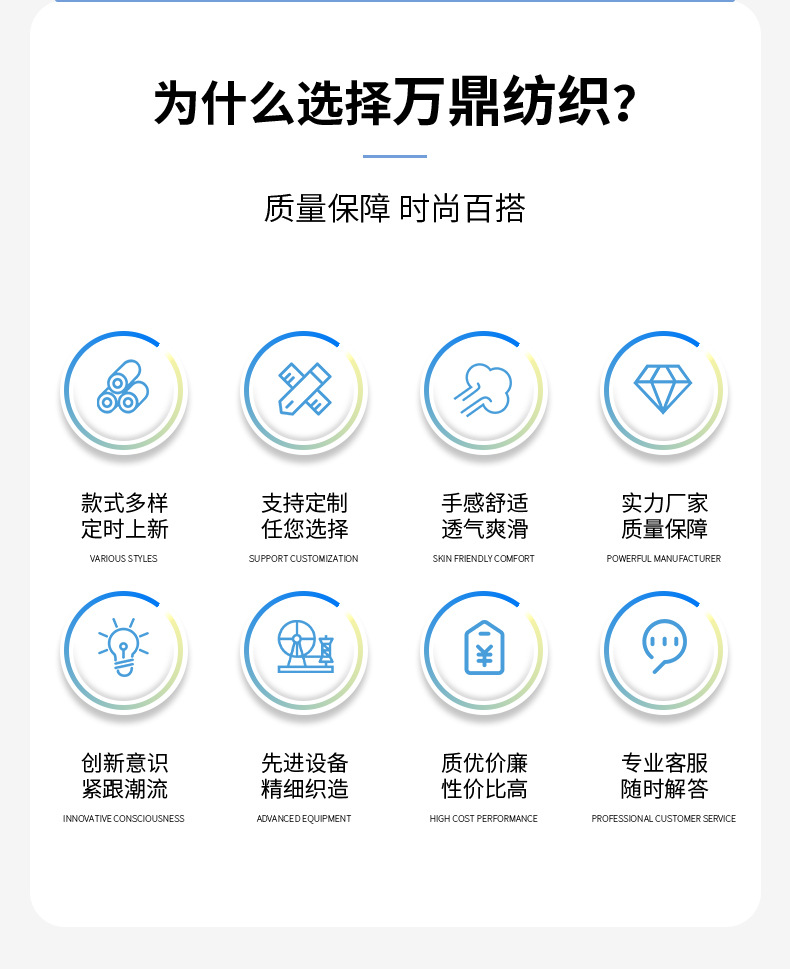 为什么选择万鼎纺织？

质量保障 时尚百搭

款式多样
定时上新
VARIOUS STYLES

支持定制
任您选择
SUPPORT CUSTOMIZATION

手感舒适
透气爽滑
SKIN FRIENDLY COMFORT

实力厂家
质量保障
POWERFUL MANUFACTURER

创新意识
紧跟潮流
INNOVATIVE CONSCIOUSNESS

先进设备
精细织造
ADVANCED EQUIPMENT

质优价廉
性价比高
HIGH COST PERFORMANCE

专业客服
随时解答
PROFESSIONAL CUSTOMER SERVICE