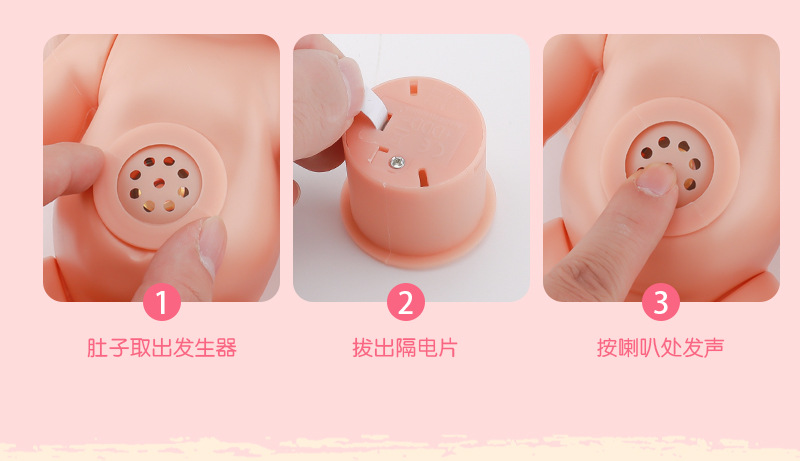 1
肚子取出发生器

2
拔出隔电片

3
按喇叭处发声