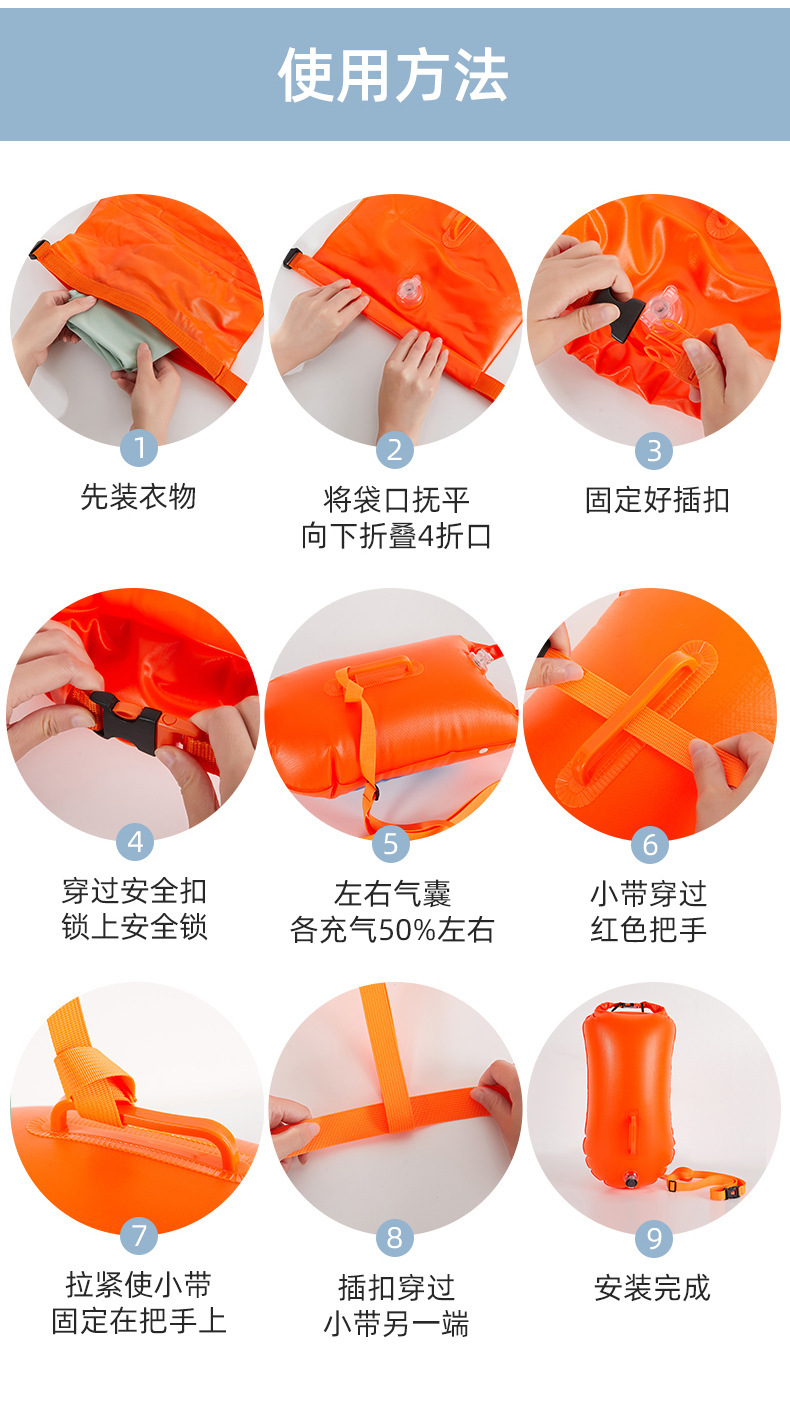 使用方法

1
先装衣物

2
将袋口抚平
向下折叠4折口

3
固定好插扣

4
穿过安全扣
锁上安全锁

5
左右气囊
各充气50%左右

6
小带穿过
红色把手

7
拉紧使小带
固定在把手上

8
插扣穿过
小带另一端

9
安装完成