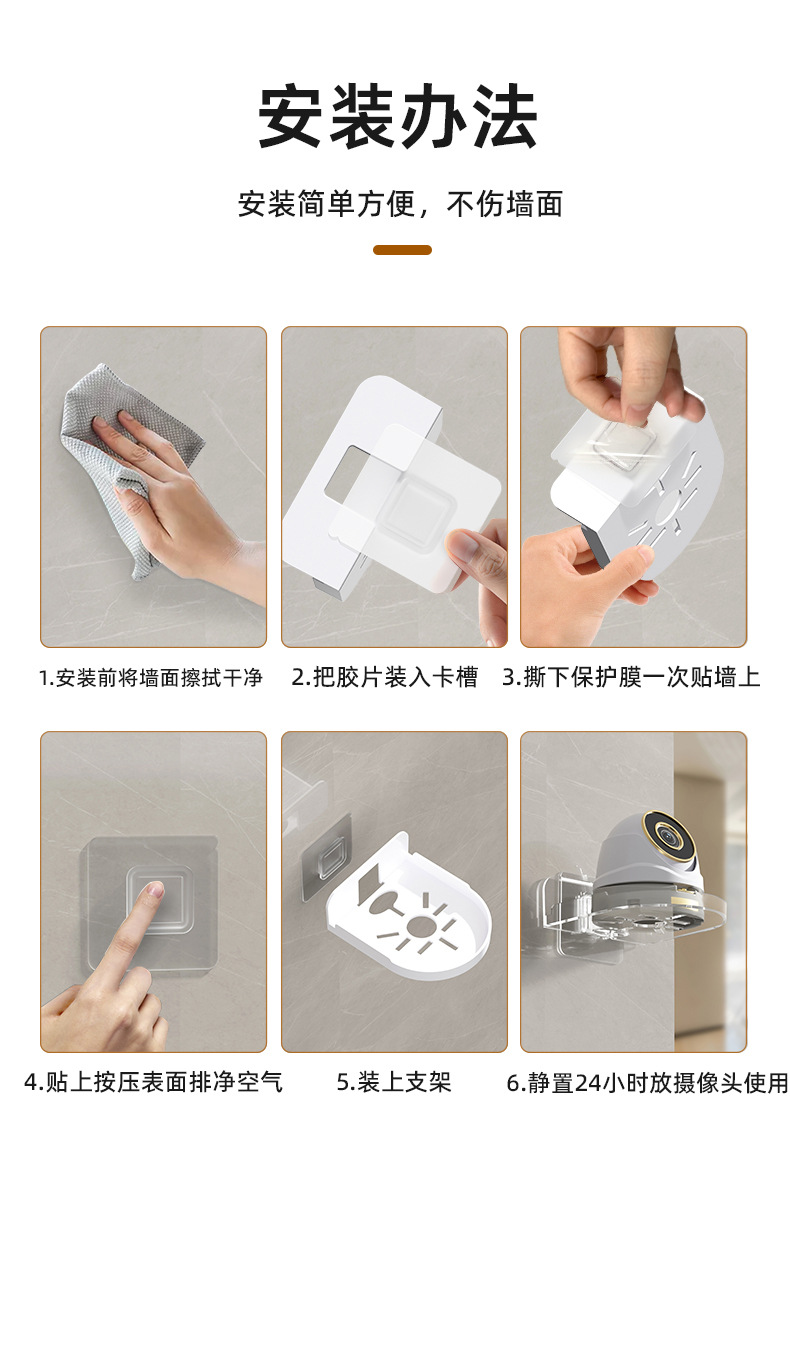 安装办法

安装简单方便，不伤墙面

1.安装前将墙面擦拭干净

2.把胶片装入卡槽

3.撕下保护膜一次贴墙上

4.贴上按压表面排净空气

5.装上支架

6.静置24小时放摄像头使用