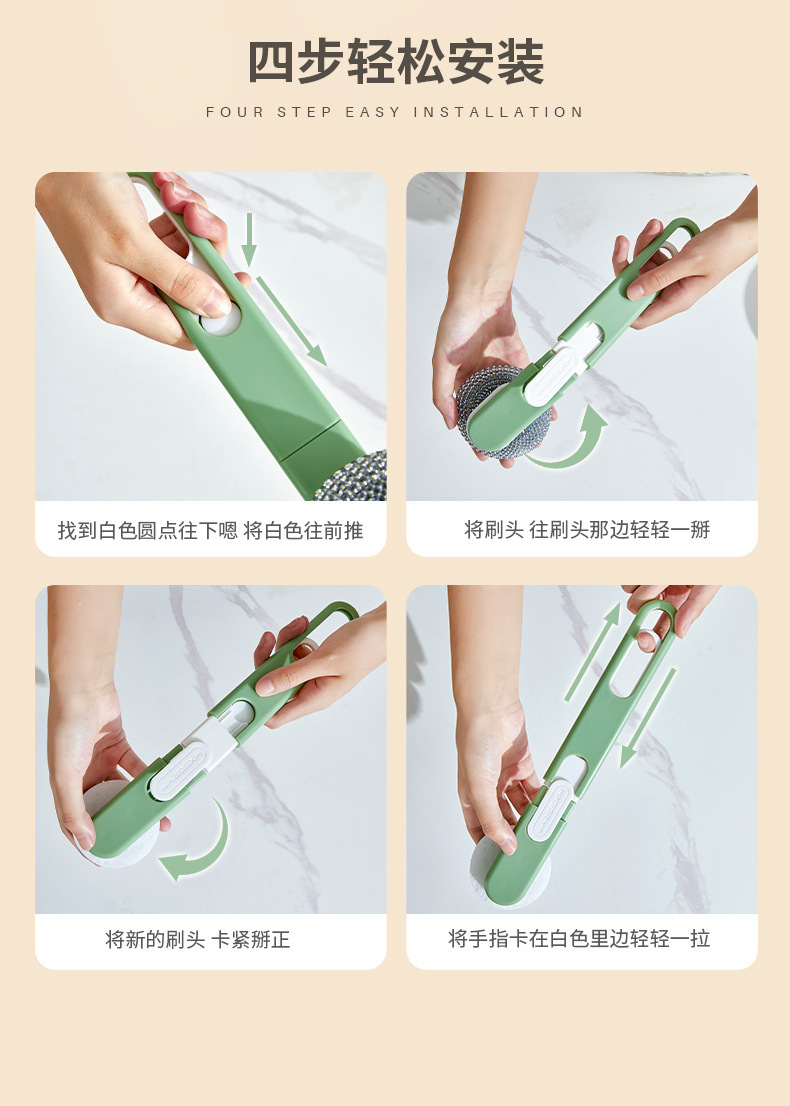 四步轻松安装

FOUR STEP EASY INSTALLATION

找到白色圆点往下嗯 将白色往前推

将刷头 往刷头那边轻轻一掰

将新的刷头 卡紧掰正

将手指卡在白色里边轻轻一拉