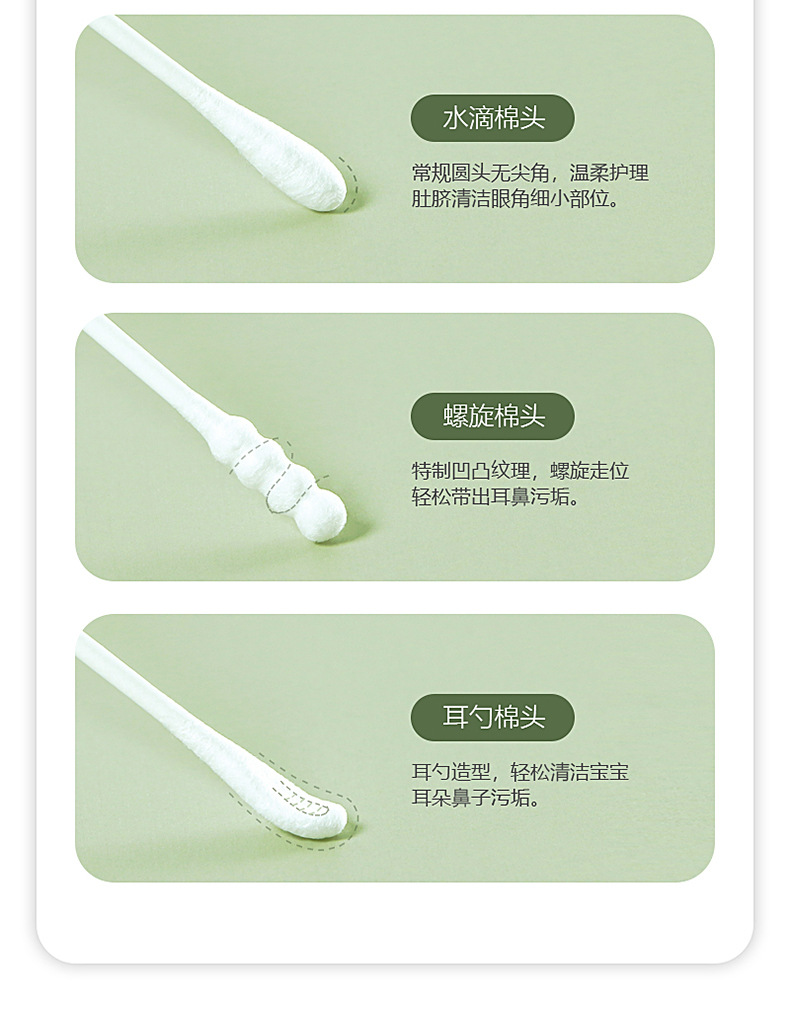 水滴棉头

常规圆头无尖角，温柔护理肚脐清洁眼角细小部位。

螺旋棉头

特制凹凸纹理，螺旋走位轻松带出耳鼻污垢。

耳勺棉头

耳勺造型，轻松清洁宝宝耳朵鼻子污垢。