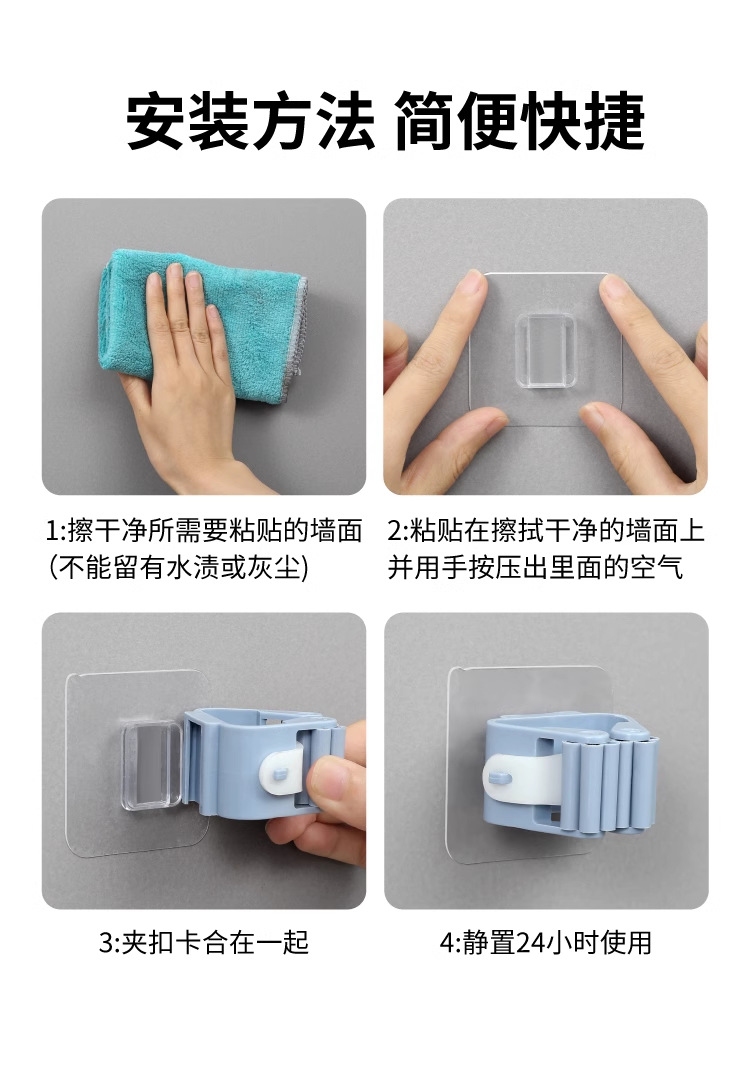 安装方法 简便快捷

1:擦干净所需要粘贴的墙面
(不能留有水渍或灰尘)

2:粘贴在擦拭干净的墙面上
并用手按压出里面的空气

3:夹扣卡合在一起

4:静置24小时使用