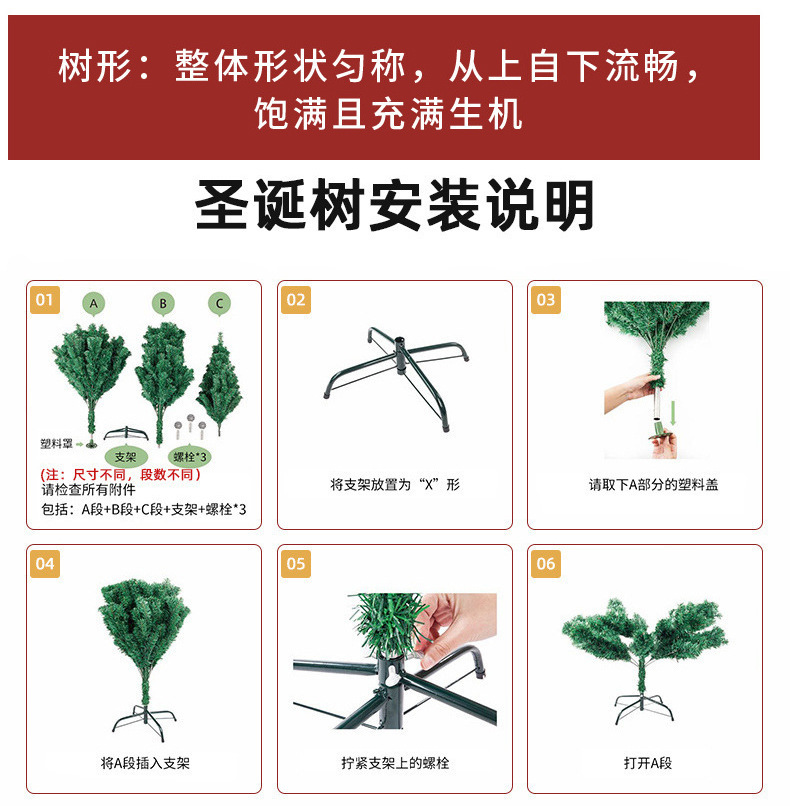 树形：整体形状匀称，从上自下流畅，饱满且充满生机

圣诞树安装说明

01
A B C
塑料罩
支架
螺栓*3
(注：尺寸不同，段数不同)
请检查所有附件
包括：A段+B段+C段+支架+螺栓*3

02
将支架放置为“X”形

03
请取下A部分的塑料盖

04
将A段插入支架

05
拧紧支架上的螺栓

06
打开A段