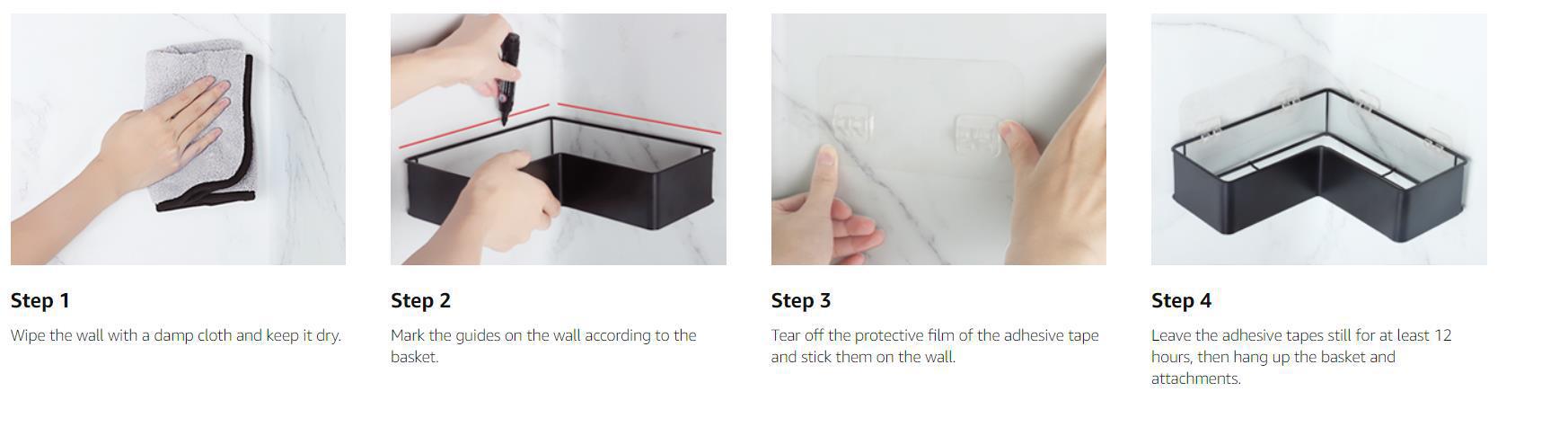 Step 1

Wipe the wall with a damp cloth and keep it dry.

Step 2

Mark the guides on the wall according to the basket.

Step 3

Tear off the protective film of the adhesive tape and stick them on the wall.

Step 4

Leave the adhesive tapes still for at least 12 hours, then hang up the basket and attachments.