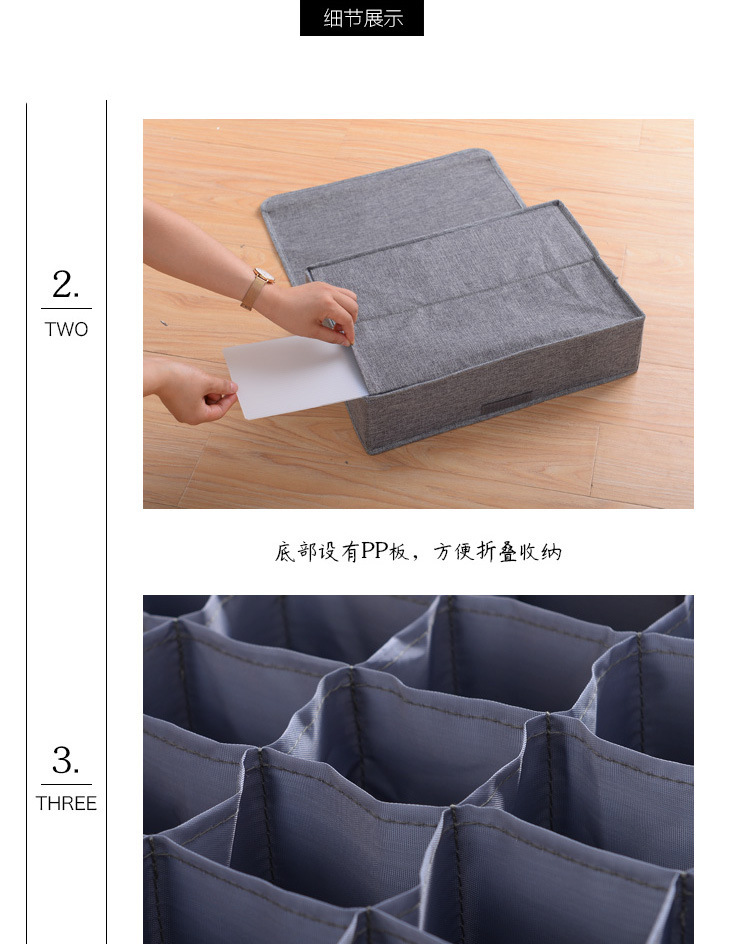 细节展示

2.
TWO

底部设有PP板，方便折叠收纳

3.
THREE