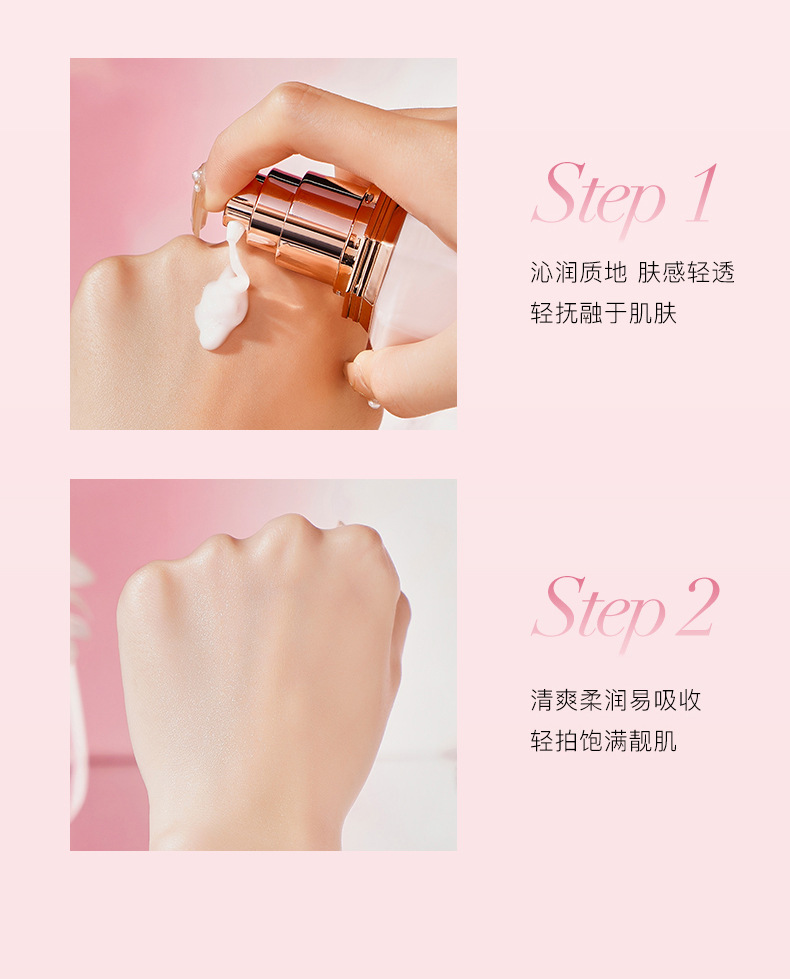 Step 1

沁润质地 肤感轻透
轻抚融于肌肤

Step 2

清爽柔润易吸收
轻拍饱满靓肌