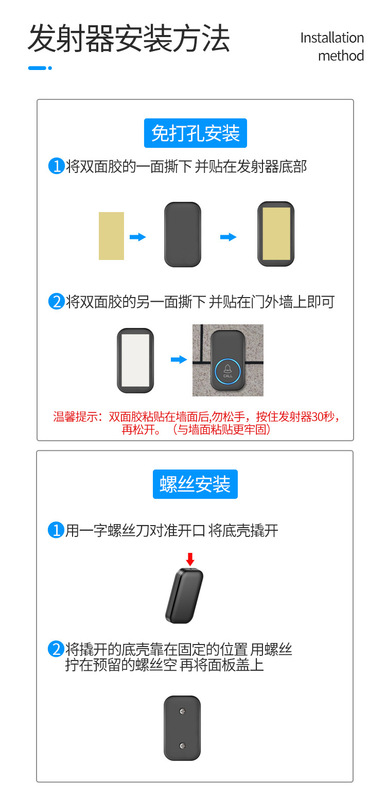 发射器安装方法

Installation method

免打孔安装

1 将双面胶的一面撕下 并贴在发射器底部

2 将双面胶的另一面撕下 并贴在门外墙上即可

CALL

温馨提示：双面胶粘贴在墙面后，勿松手，按住发射器30秒，再松开。（与墙面粘贴更牢固）

螺丝安装

1 用一字螺丝刀对准开口 将底壳撬开

2 将撬开的底壳靠在固定的位置 用螺丝拧在预留的螺丝空 再将面板盖上